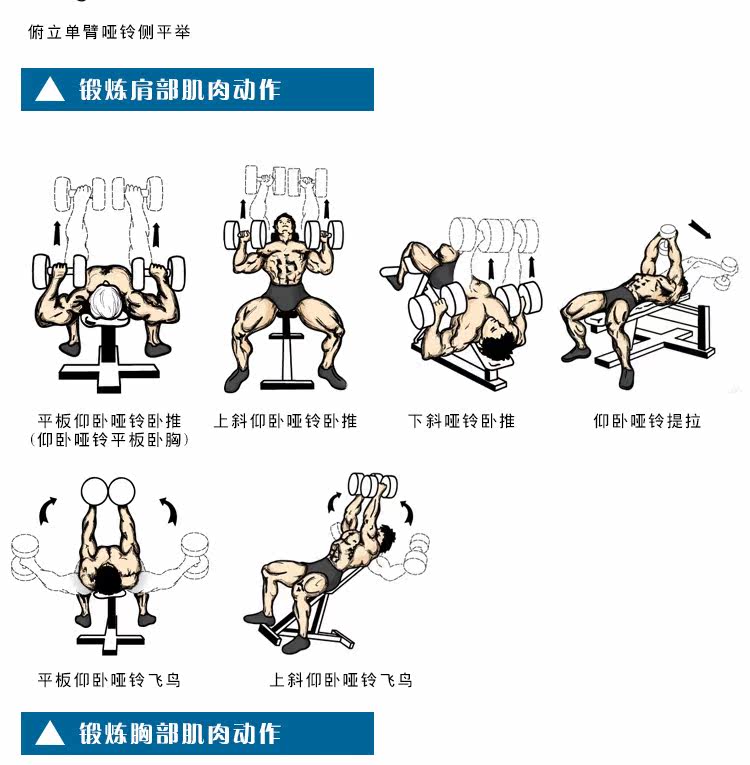 俯立单臂哑铃侧平举

▲ 锻炼肩部肌肉动作

平板仰卧哑铃卧推
（仰卧哑铃平板卧胸）

上斜仰卧哑铃卧推

下斜哑铃卧推

仰卧哑铃提拉

平板仰卧哑铃飞鸟

上斜仰卧哑铃飞鸟

▲ 锻炼胸部肌肉动作