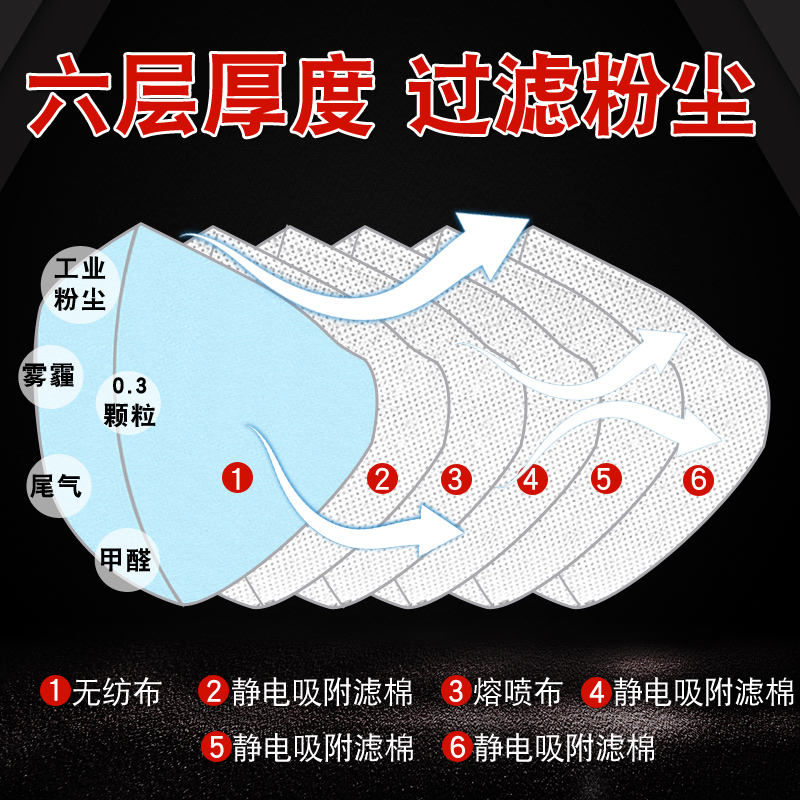 六层厚度 过滤粉尘

工业粉尘

雾霾

0.3颗粒

尾气

甲醛

1 2 3 4 5 6

1 无纺布 2 静电吸附滤棉 3 熔喷布 4 静电吸附滤棉

5 静电吸附滤棉 6 静电吸附滤棉