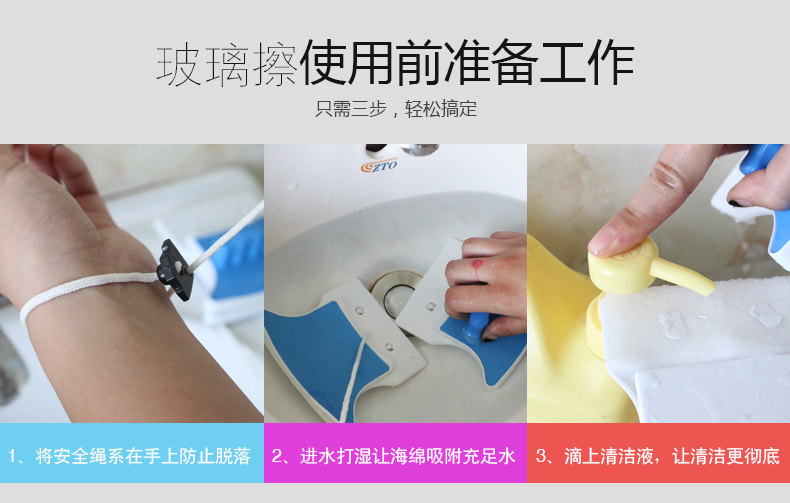 玻璃擦使用前准备工作

只需三步，轻松搞定

ZTO

1、将安全绳系在手上防止脱落

2、进水打湿让海绵吸附充足水

3、滴上清洁液，让清洁更彻底