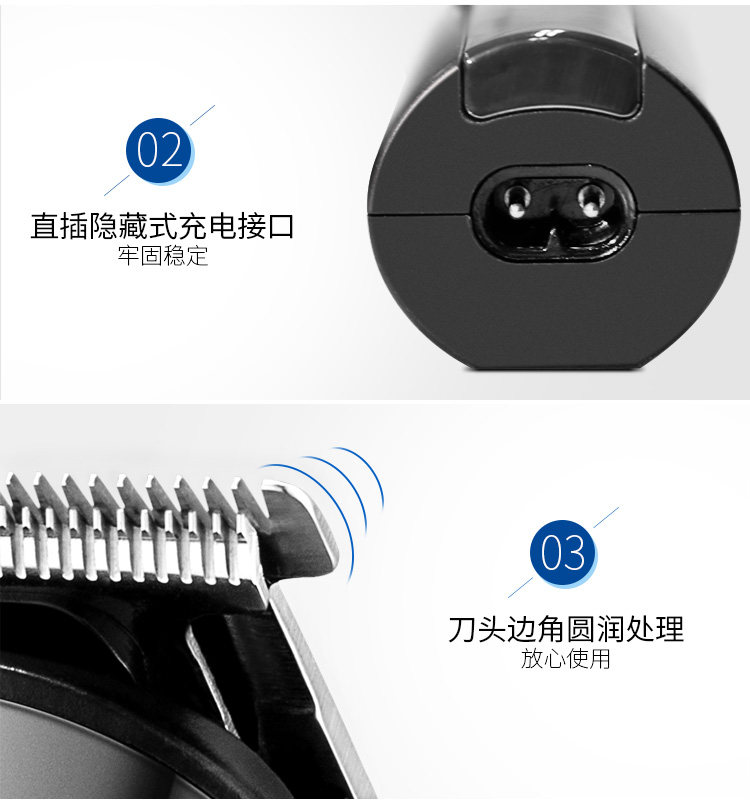 02

直插隐藏式充电接口
牢固稳定

03

刀头边角圆润处理
放心使用