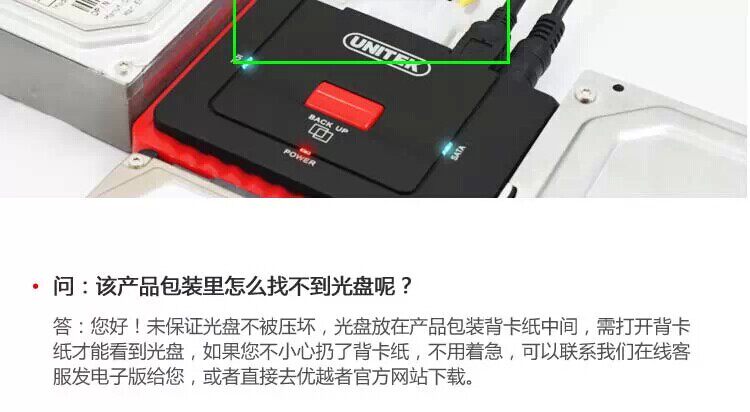 UNITEK

BACK UP

POWER

SATA

• 问：该产品包装里怎么找不到光盘呢？

答：您好！未保证光盘不被压坏，光盘放在产品包装背卡纸中间，需打开背卡纸才能看到光盘，如果您不小心扔了背卡纸，不用着急，可以联系我们在线客服发电子版给您，或者直接去优越者官方网站下载。