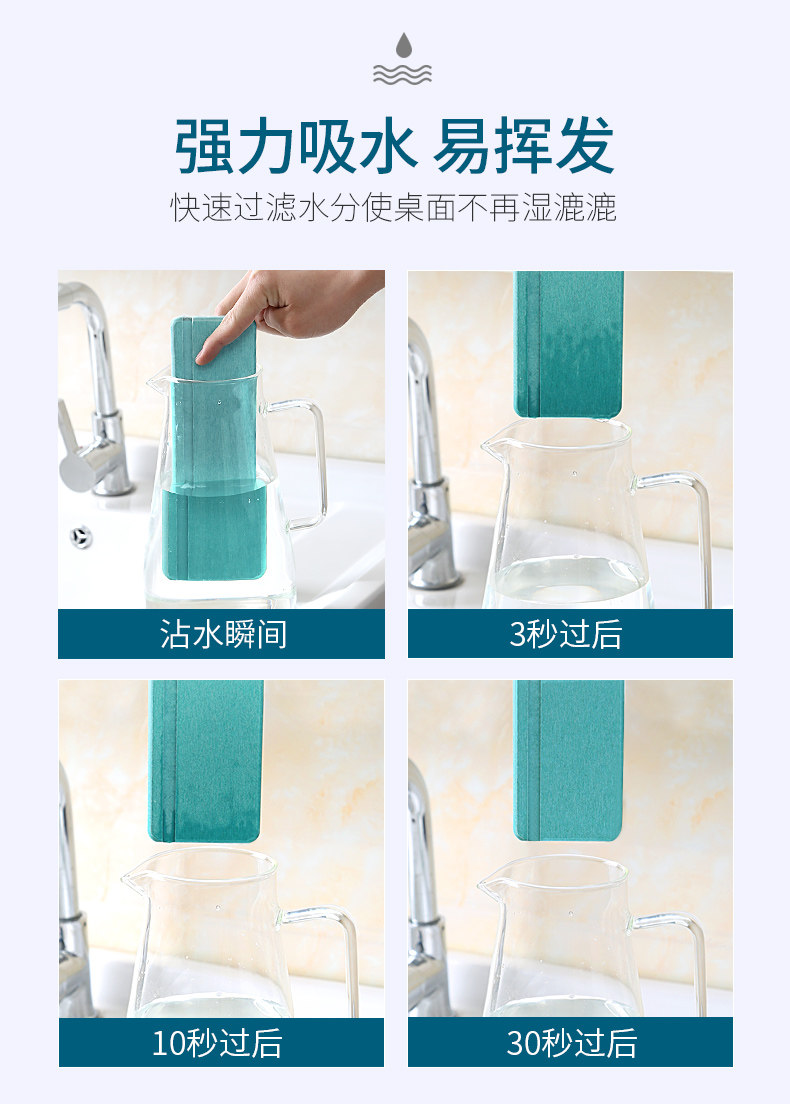 强力吸水 易挥发

快速过滤水分使桌面不再湿漉漉

沾水瞬间

3秒过后

10秒过后

30秒过后