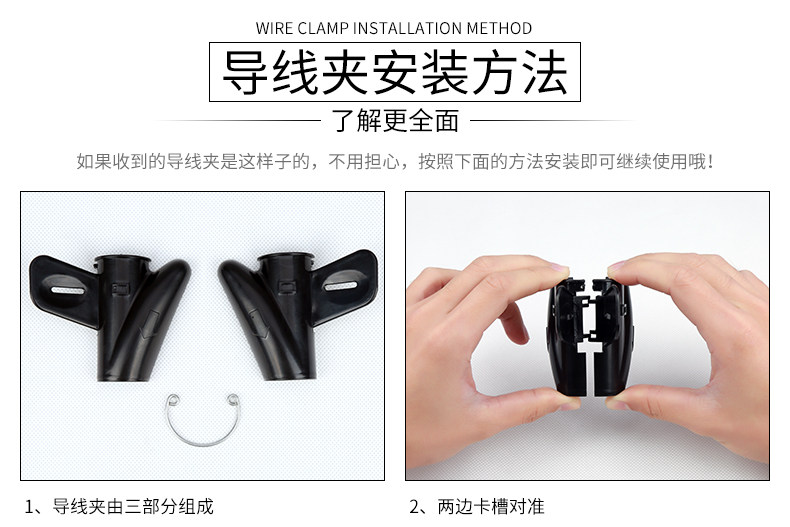 WIRE CLAMP INSTALLATION METHOD

导线夹安装方法

了解更全面

如果收到的导线夹是这样子的，不用担心，按照下面的方法安装即可继续使用哦！

1、导线夹由三部分组成

2、两边卡槽对准