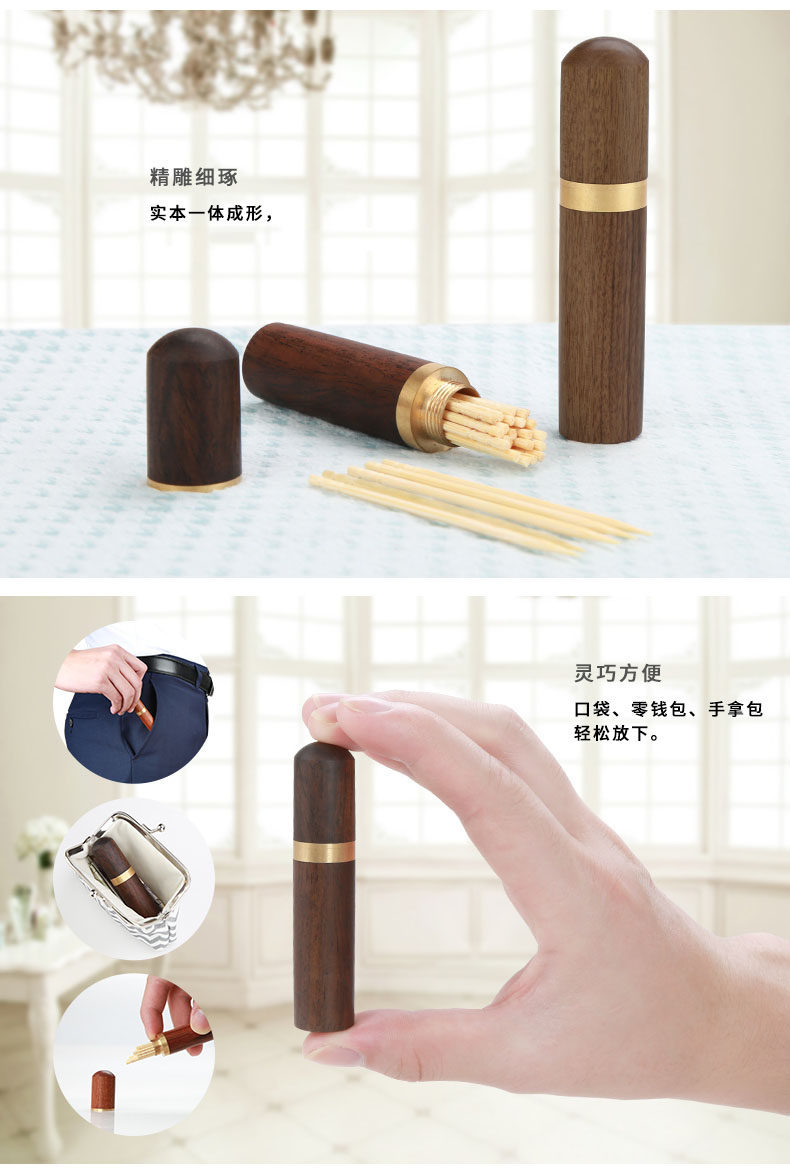 精雕细琢

实本一体成形，

灵巧方便

口袋、零钱包、手拿包轻松放下。