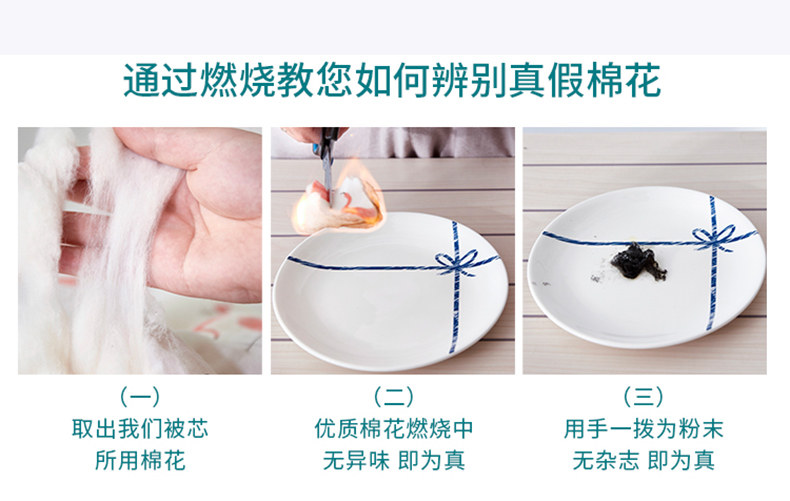 通过燃烧教您如何辨别真假棉花

（一）
取出我们被芯
所用棉花

（二）
优质棉花燃烧中
无异味 即为真

（三）
用手一拨为粉末
无杂志 即为真