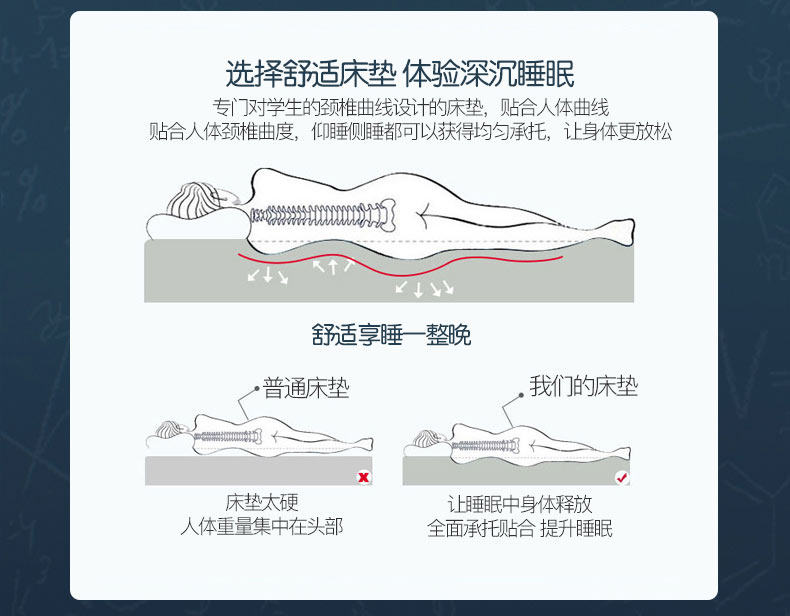 选择舒适床垫 体验深沉睡眠

专门对学生的颈椎曲线设计的床垫，贴合人体曲线
贴合人体颈椎曲度，仰睡侧睡都可以获得均匀承托，让身体更放松

舒适享睡一整晚

普通床垫

床垫太硬
人体重量集中在头部

我们的床垫

让睡眠中身体释放
全面承托贴合 提升睡眠