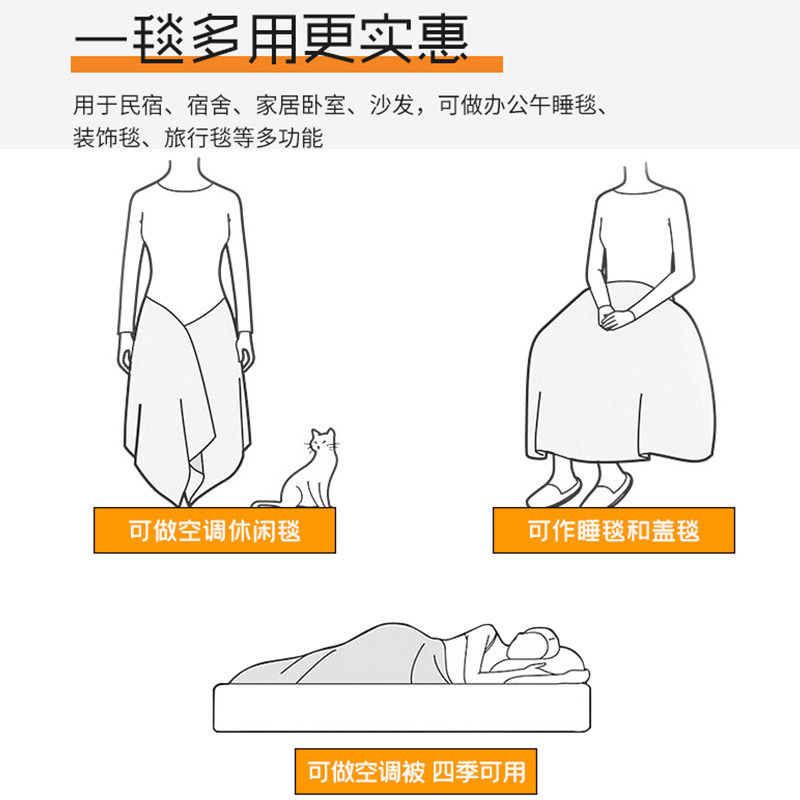 一毯多用更实惠

用于民宿、宿舍、家居卧室、沙发，可做办公午睡毯、装饰毯、旅行毯等多功能

可做空调休闲毯

可作睡毯和盖毯

可做空调被 四季可用