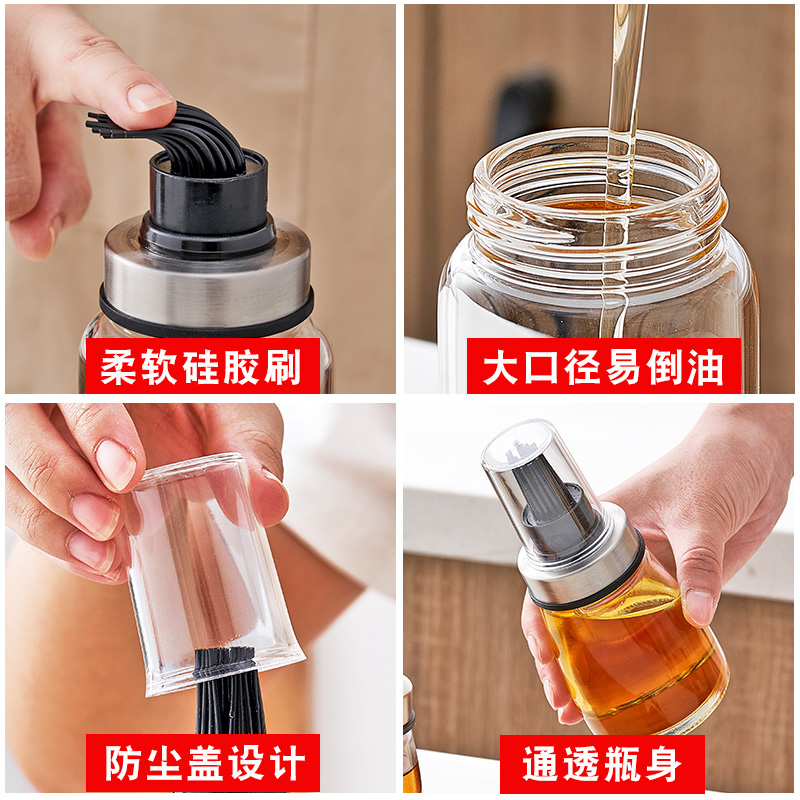 柔软硅胶刷

大口径易倒油

防尘盖设计

通透瓶身