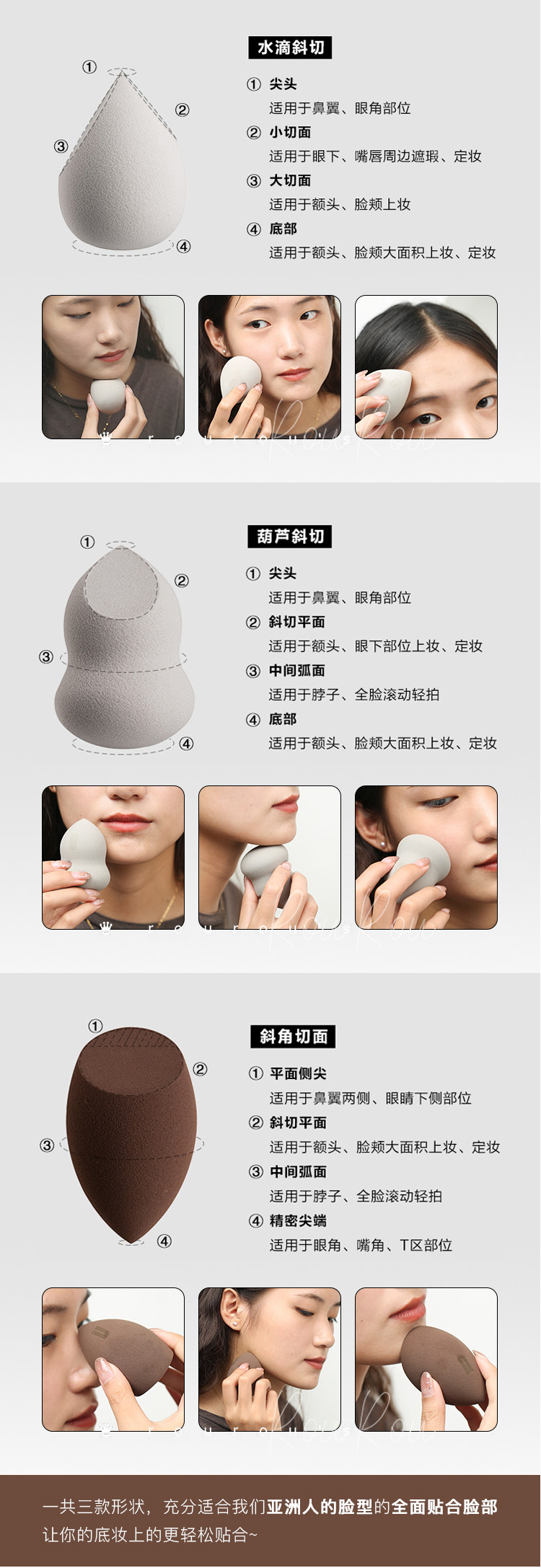 水滴斜切

①
②
③
④

① 尖头
适用于鼻翼、眼角部位
② 小切面
适用于眼下、嘴唇周边遮瑕、定妆
③ 大切面
适用于额头、脸颊上妆
④ 底部
适用于额头、脸颊大面积上妆、定妆

葫芦斜切

①
②
③
④

① 尖头
适用于鼻翼、眼角部位
② 斜切平面
适用于额头、眼下部位上妆、定妆
③ 中间弧面
适用于脖子、全脸滚动轻拍
④ 底部
适用于额头、脸颊大面积上妆、定妆

斜角切面

①
②
③
④

① 平面侧尖
适用于鼻翼两侧、眼睛下侧部位
② 斜切平面
适用于额头、脸颊大面积上妆、定妆
③ 中间弧面
适用于脖子、全脸滚动轻拍
④ 精密尖端
适用于眼角、嘴角、T区部位

一共三款形状，充分适合我们亚洲人的脸型的全面贴合脸部
让你的底妆上的更轻松贴合~