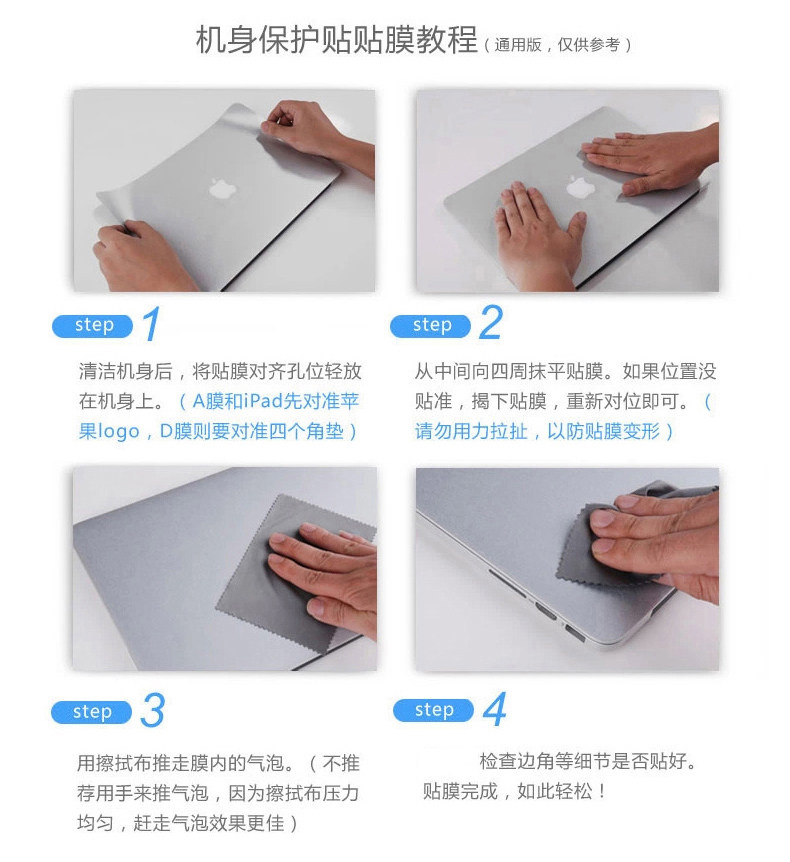 机身保护贴贴膜教程（通用版，仅供参考）

step 1

清洁机身后，将贴膜对齐孔位轻放在机身上。（A膜和iPad先对准苹果logo，D膜则要对准四个角垫）

step 2

从中间向四周抹平贴膜。如果位置没贴准，揭下贴膜，重新对位即可。（请勿用力拉扯，以防贴膜变形）

step 3

用擦拭布推走膜内的气泡。（不推荐用手来推气泡，因为擦拭布压力均匀，赶走气泡效果更佳）

step 4

检查边角等细节是否贴好。贴膜完成，如此轻松！