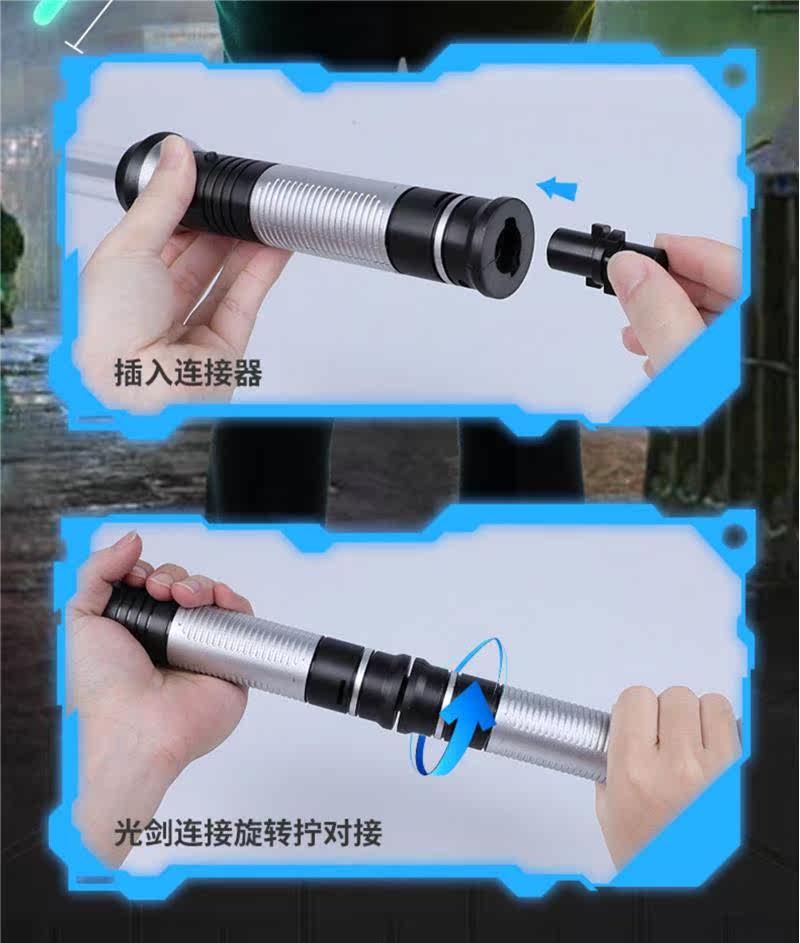 插入连接器

光剑连接旋转拧对接