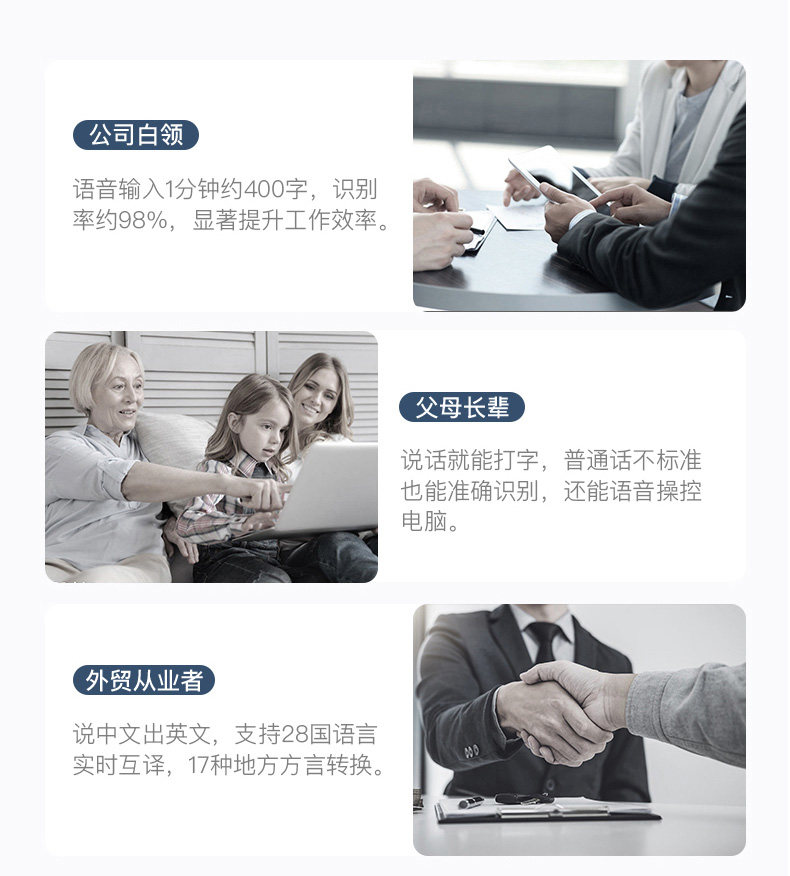 公司白领

语音输入1分钟约400字，识别率约98%，显著提升工作效率。

父母长辈

说话就能打字，普通话不标准也能准确识别，还能语音操控电脑。

外贸从业者

说中文出英文，支持28国语言实时互译，17种地方方言转换。