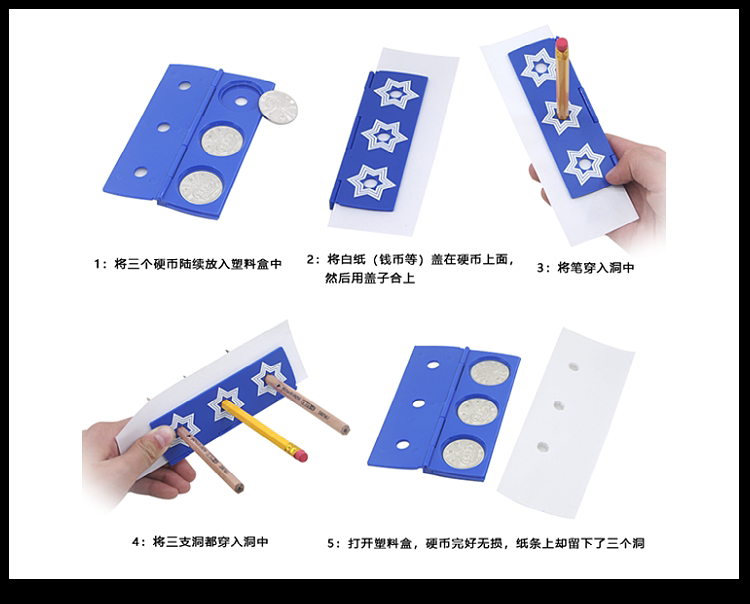 1：将三个硬币陆续放入塑料盒中

2：将白纸（钱币等）盖在硬币上面，然后用盖子合上

3：将笔穿入洞中

4：将三支洞都穿入洞中

5：打开塑料盒，硬币完好无损，纸条上却留下了三个洞