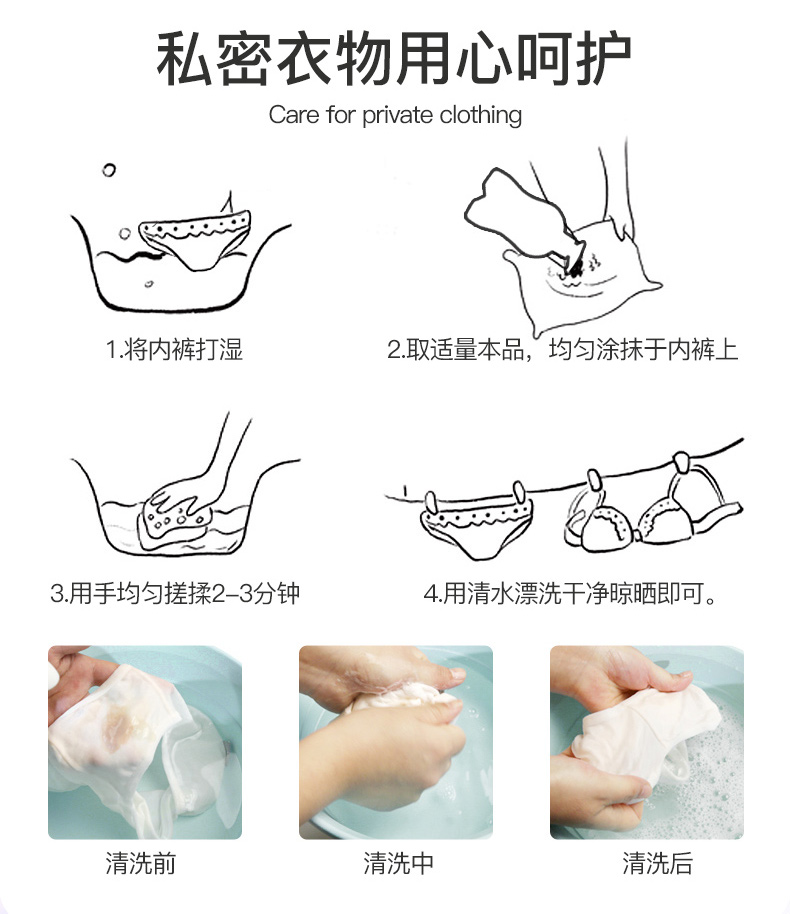 私密衣物用心呵护

Care for private clothing

1.将内裤打湿

2.取适量本品，均匀涂抹于内裤上

3.用手均匀搓揉2-3分钟

4.用清水漂洗干净晾晒即可。

清洗前

清洗中

清洗后