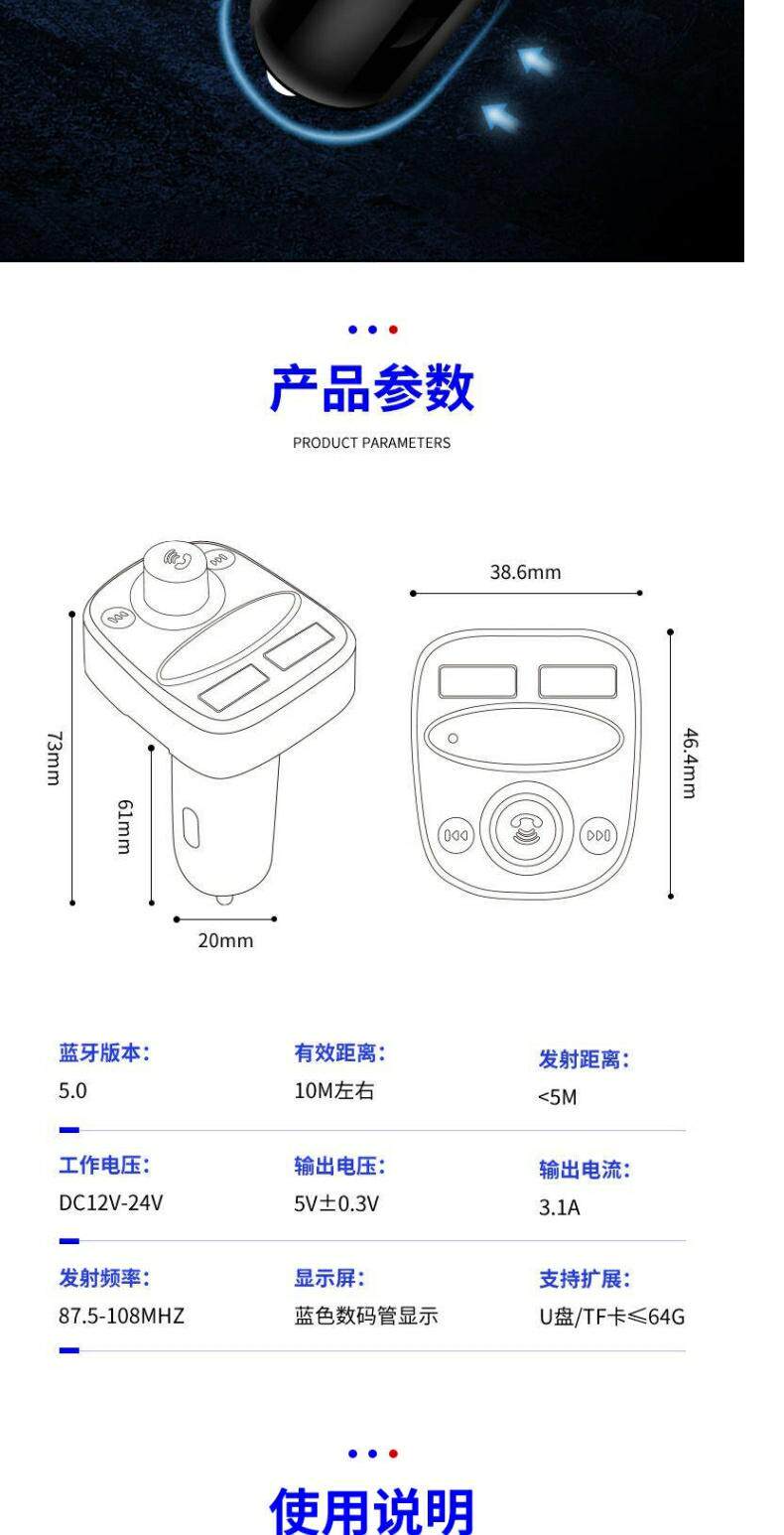 产品参数
PRODUCT PARAMETERS

38.6mm
73mm
61mm
46.4mm
20mm

蓝牙版本:
5.0

有效距离:
10M左右

发射距离:
<5M

工作电压:
DC12V-24V

输出电压:
5V±0.3V

输出电流:
3.1A

发射频率:
87.5-108MHZ

显示屏:
蓝色数码管显示

支持扩展:
U盘/TF卡≤64G

使用说明