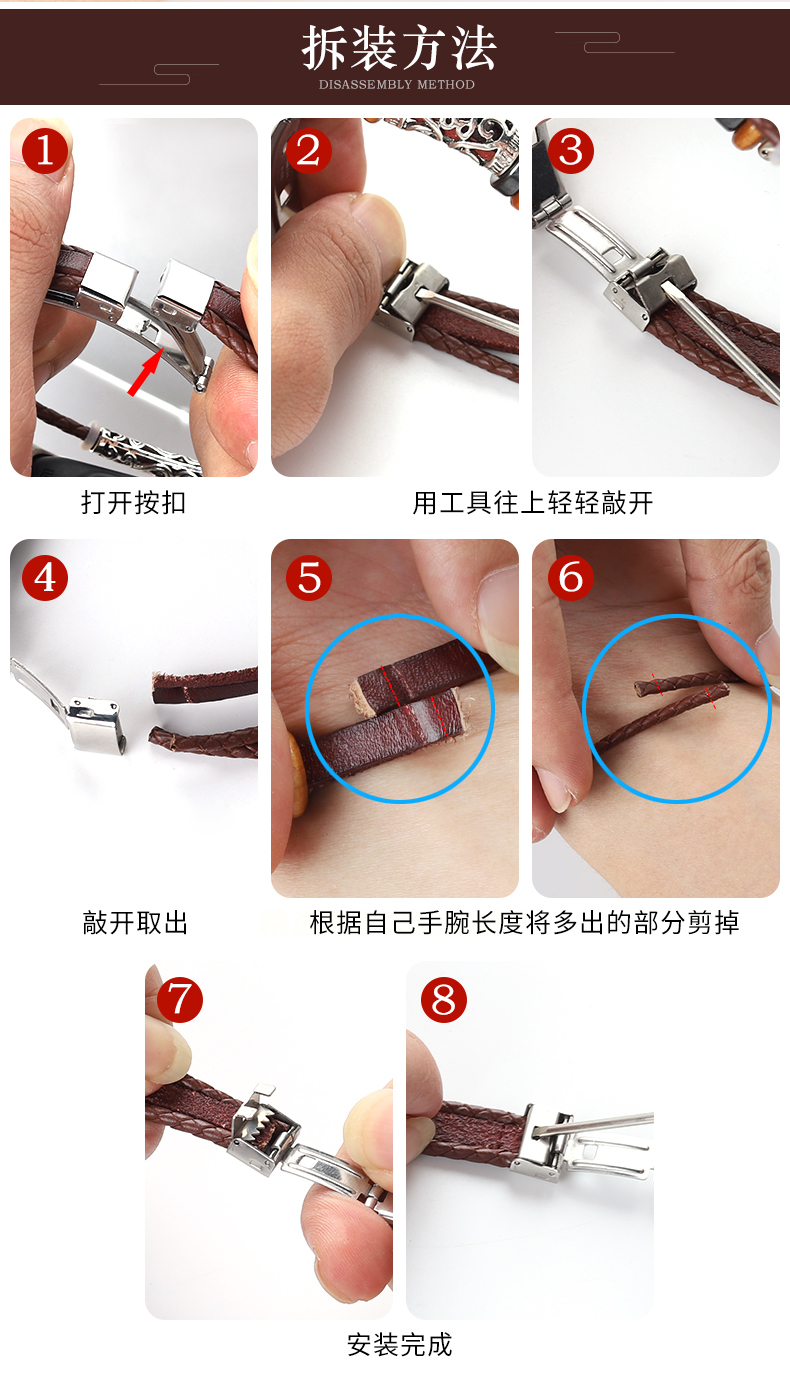 拆装方法
DISASSEMBLY METHOD

1

2

3

打开按扣

用工具往上轻轻敲开

4

5

6

敲开取出

根据自己手腕长度将多出的部分剪掉

7

8

安装完成