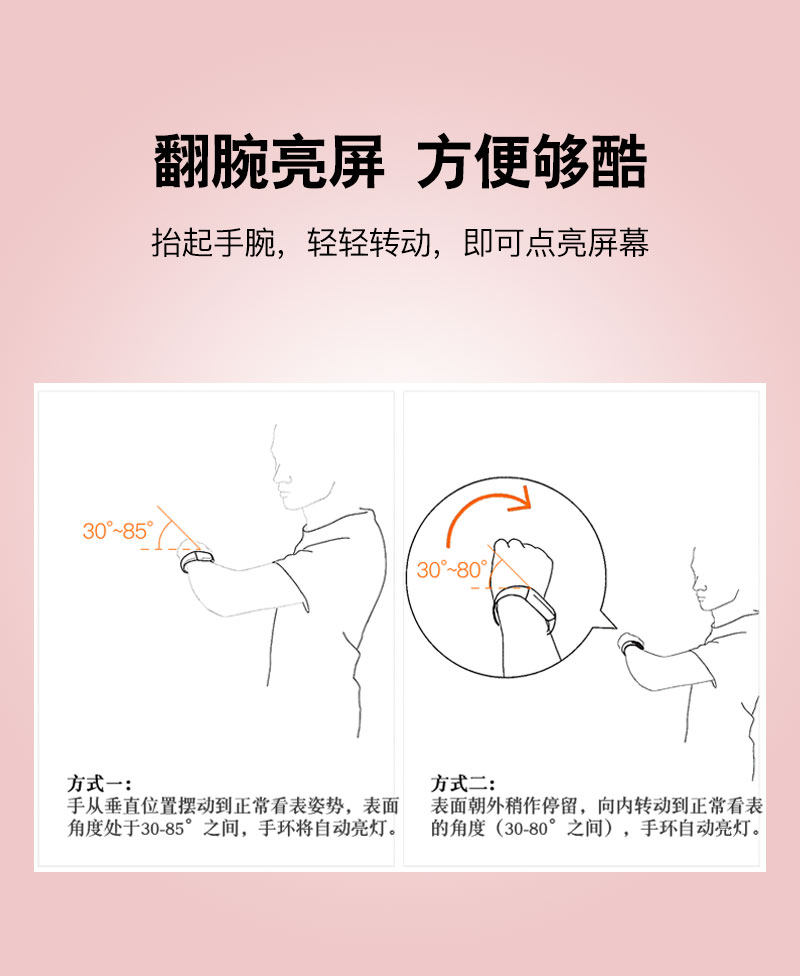 翻腕亮屏 方便够酷

抬起手腕，轻轻转动，即可点亮屏幕

30°~85°

方式一：
手从垂直位置摆动到正常看表姿势，表面角度处于30-85°之间，手环将自动亮灯。

30°~80°

方式二：
表面朝外稍作停留，向内转动到正常看表的角度（30-80°之间），手环自动亮灯。