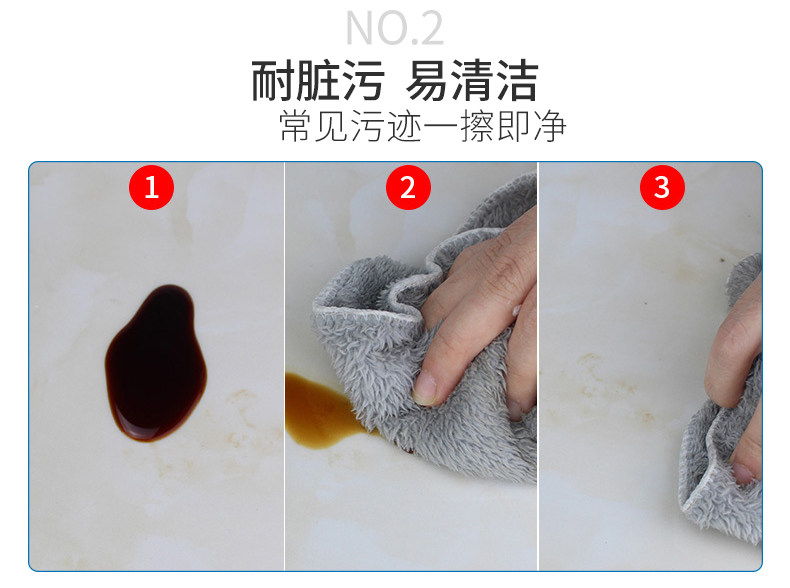 NO.2
耐脏污 易清洁
常见污迹一擦即净

1

2

3