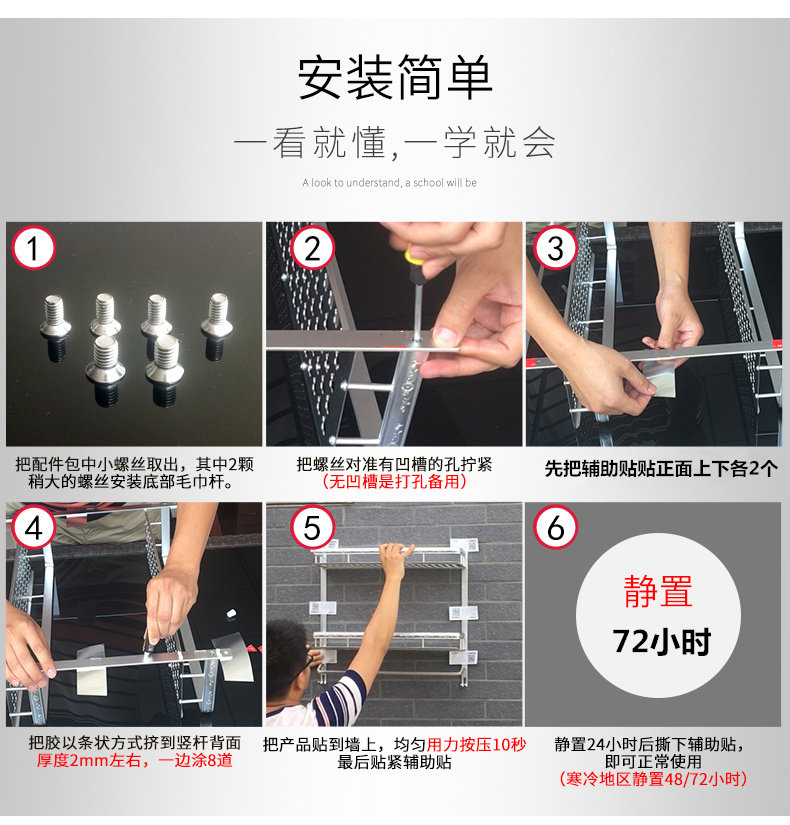 安装简单

一看就懂,一学就会

A look to understand, a school will be

1

把配件包中小螺丝取出，其中2颗稍大的螺丝安装底部毛巾杆。

2

把螺丝对准有凹槽的孔拧紧
（无凹槽是打孔备用）

3

先把辅助贴贴正面上下各2个

4

把胶以条状方式挤到竖杆背面
厚度2mm左右，一边涂8道

5

把产品贴到墙上，均匀用力按压10秒
最后贴紧辅助贴

6

静置
72小时

静置24小时后撕下辅助贴，即可正常使用
（寒冷地区静置48/72小时）