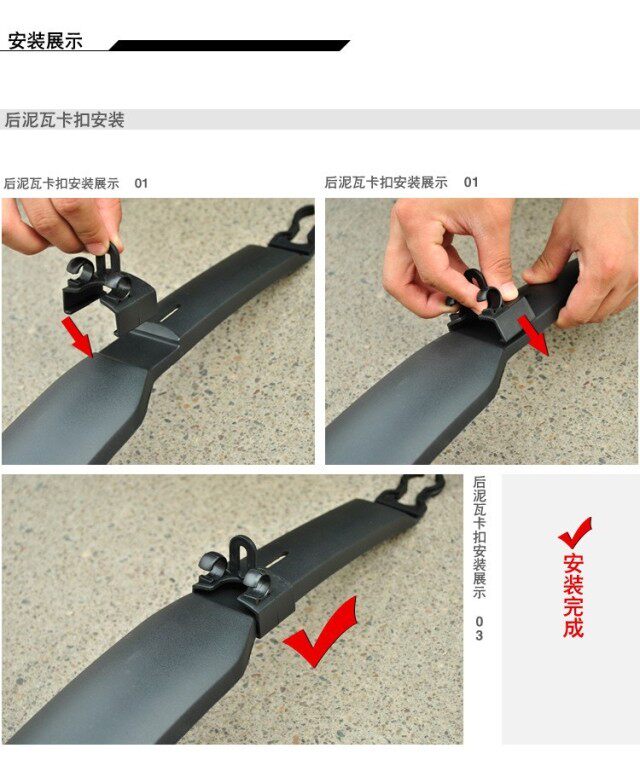 安装展示

后泥瓦卡扣安装

后泥瓦卡扣安装展示 01

后泥瓦卡扣安装展示 01

后泥瓦卡扣安装展示 03

安装完成