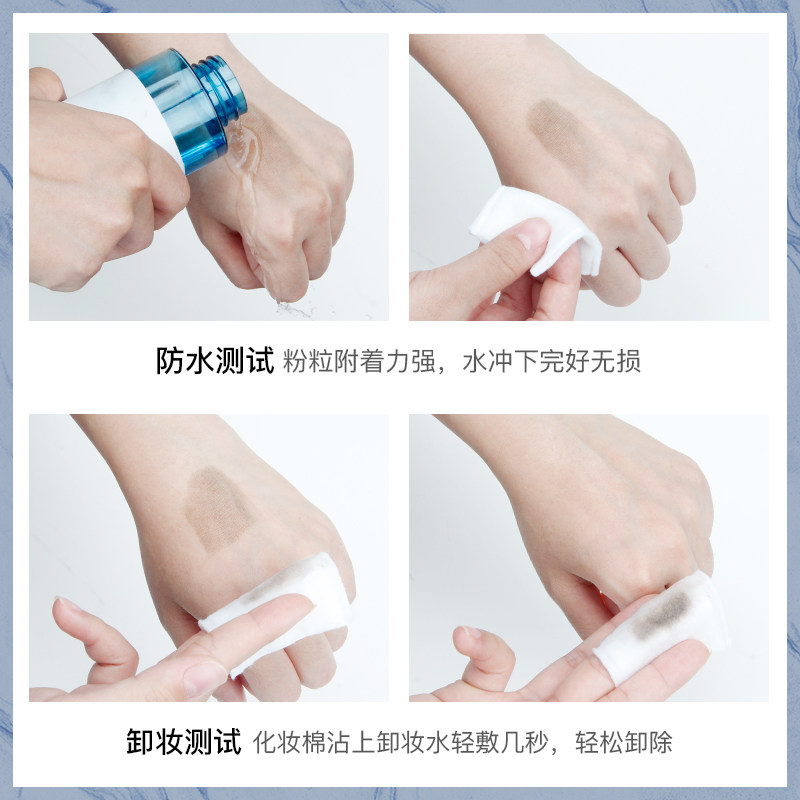 防水测试 粉粒附着力强，水冲下完好无损

卸妆测试 化妆棉沾上卸妆水轻敷几秒，轻松卸除