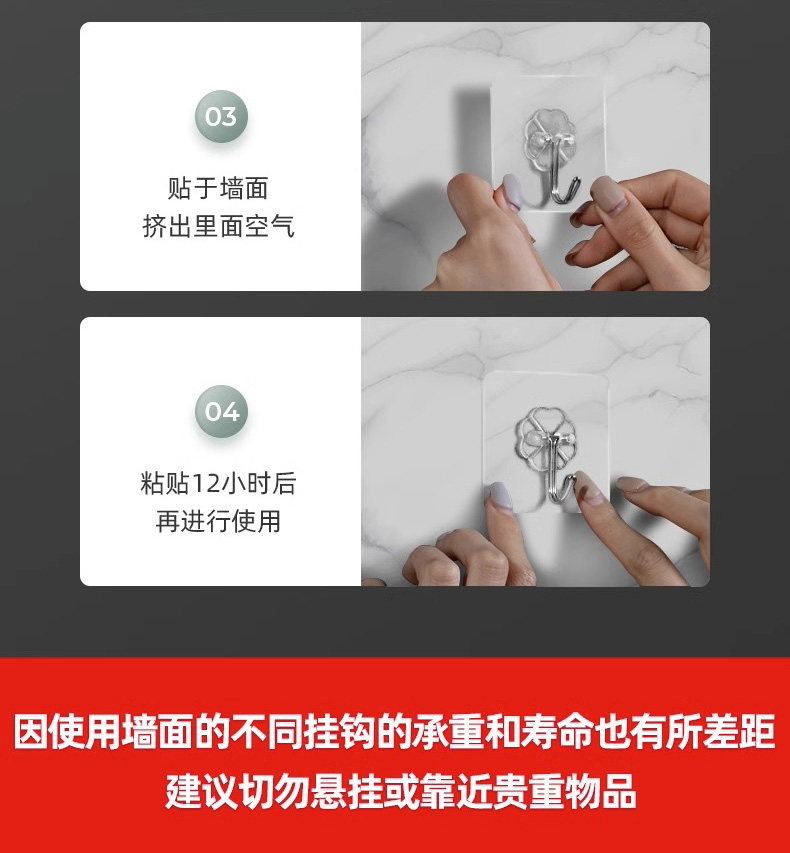 03

贴于墙面
挤出里面空气

04

粘贴12小时后
再进行使用

因使用墙面的不同挂钩的承重和寿命也有所差距
建议切勿悬挂或靠近贵重物品