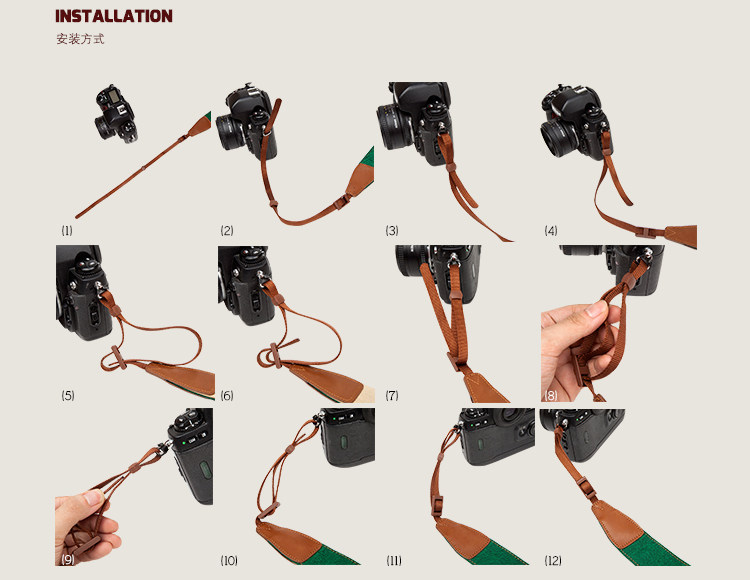 INSTALLATION
安装方式

(1)
(2)
(3)
(4)
(5)
(6)
(7)
(8)
(9)
(10)
(11)
(12)