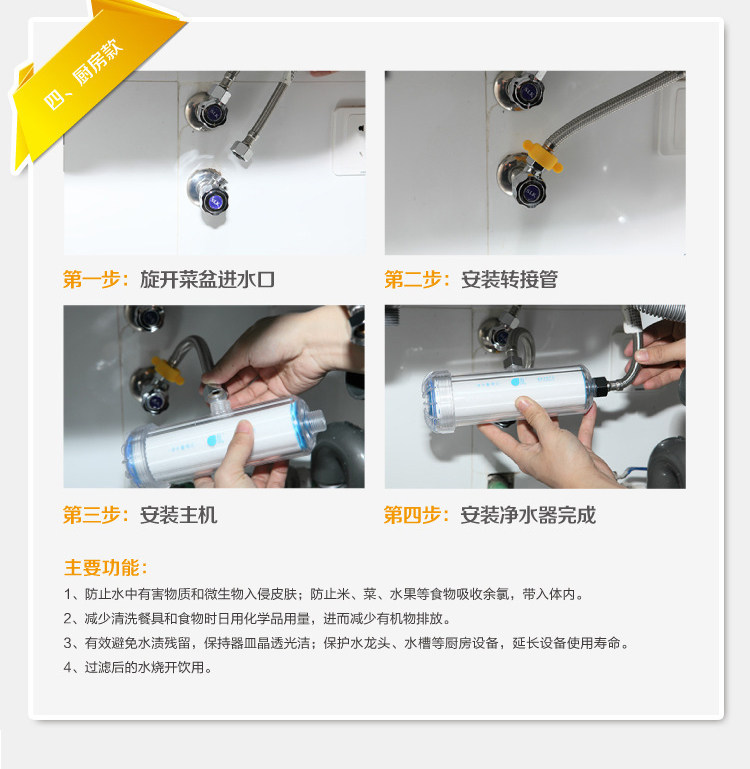 四、厨房款

第一步：旋开菜盆进水口

第二步：安装转接管

第三步：安装主机

第四步：安装净水器完成

主要功能：

1、防止水中有害物质和微生物入侵皮肤；防止米、菜、水果等食物吸收余氯，带入体内。

2、减少清洗餐具和食物时日用化学品用量，进而减少有机物排放。

3、有效避免水渍残留，保持器皿晶透光洁；保护水龙头、水槽等厨房设备，延长设备使用寿命。

4、过滤后的水烧开饮用。