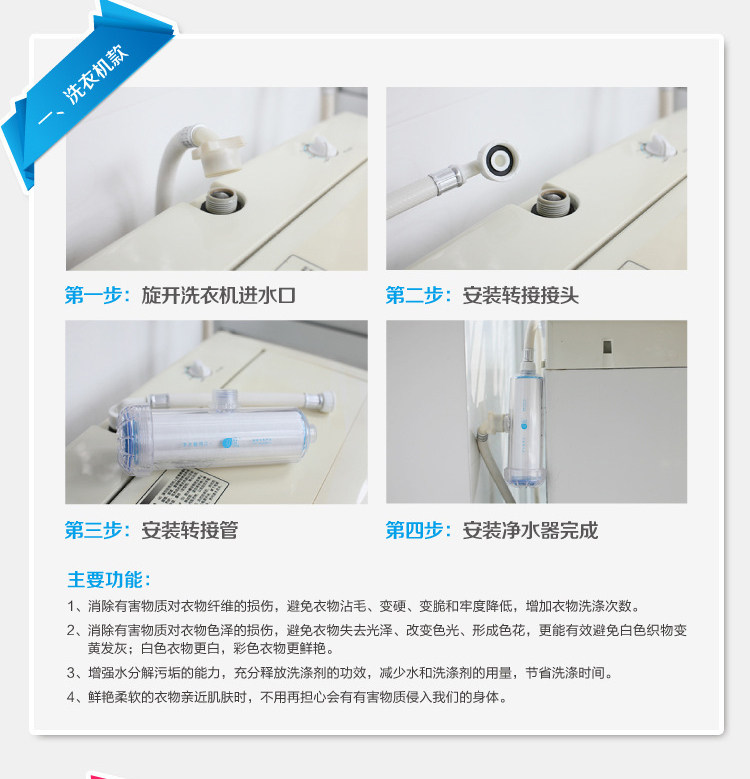 一、洗衣机款

第一步：旋开洗衣机进水口

第二步：安装转接接头

第三步：安装转接管

第四步：安装净水器完成

主要功能：

1、消除有害物质对衣物纤维的损伤，避免衣物沾毛、变硬、变脆和牢度降低，增加衣物洗涤次数。

2、消除有害物质对衣物色泽的损伤，避免衣物失去光泽、改变色光、形成色花，更能有效避免白色织物变黄发灰；白色衣物更白，彩色衣物更鲜艳。

3、增强水分解污垢的能力，充分释放洗涤剂的功效，减少水和洗涤剂的用量，节省洗涤时间。

4、鲜艳柔软的衣物亲近肌肤时，不用再担心会有有害物质侵入我们的身体。