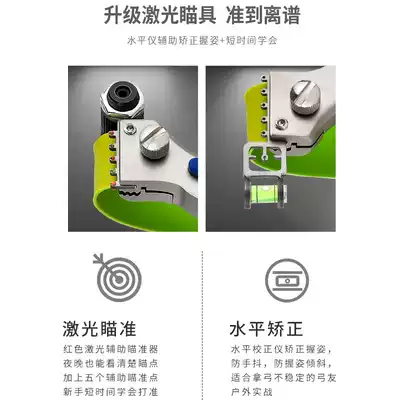 升级激光瞄具 准到离谱

水平仪辅助矫正握姿+短时间学会

激光瞄准

红色激光辅助瞄准器
夜晚也能看清楚瞄点
加上五个辅助瞄准点
新手短时间学会打准

水平矫正

水平校正仪矫正握姿，
防手抖，防握姿倾斜，
适合拿弓不稳定的弓友
户外实战