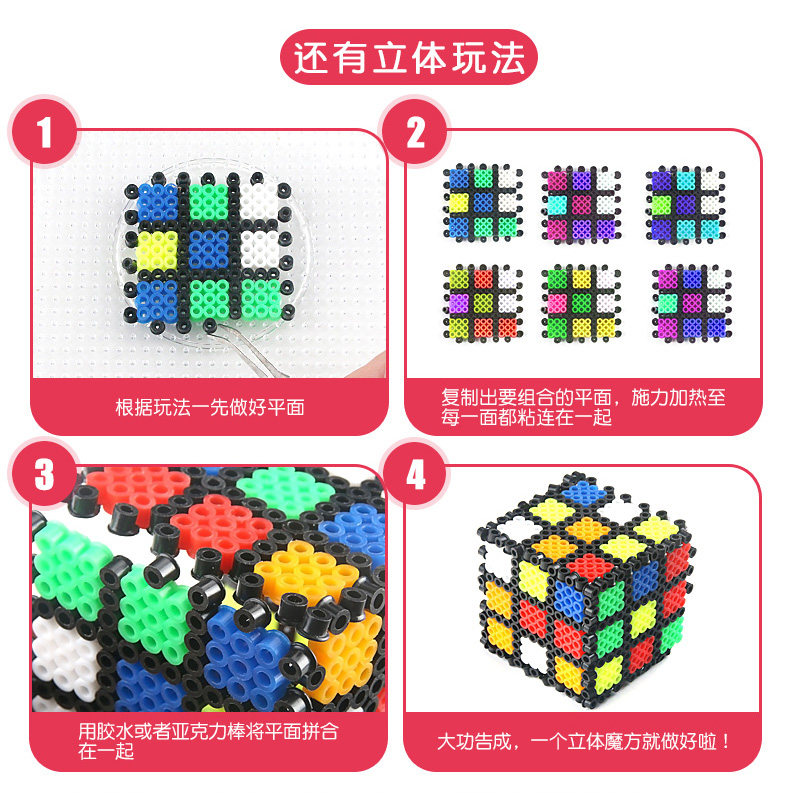 还有立体玩法

1

根据玩法一先做好平面

2

复制出要组合的平面，施力加热至每一面都粘连在一起

3

用胶水或者亚克力棒将平面拼合在一起

4

大功告成，一个立体魔方就做好啦！