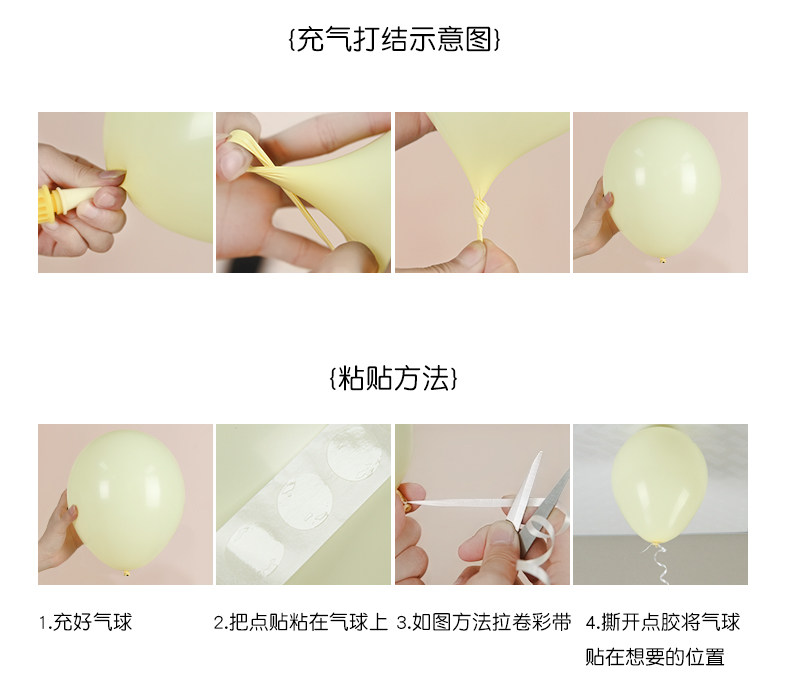 {充气打结示意图}

{粘贴方法}

1.充好气球

2.把点贴粘在气球上

3.如图方法拉卷彩带

4.撕开点胶将气球贴在想要的位置