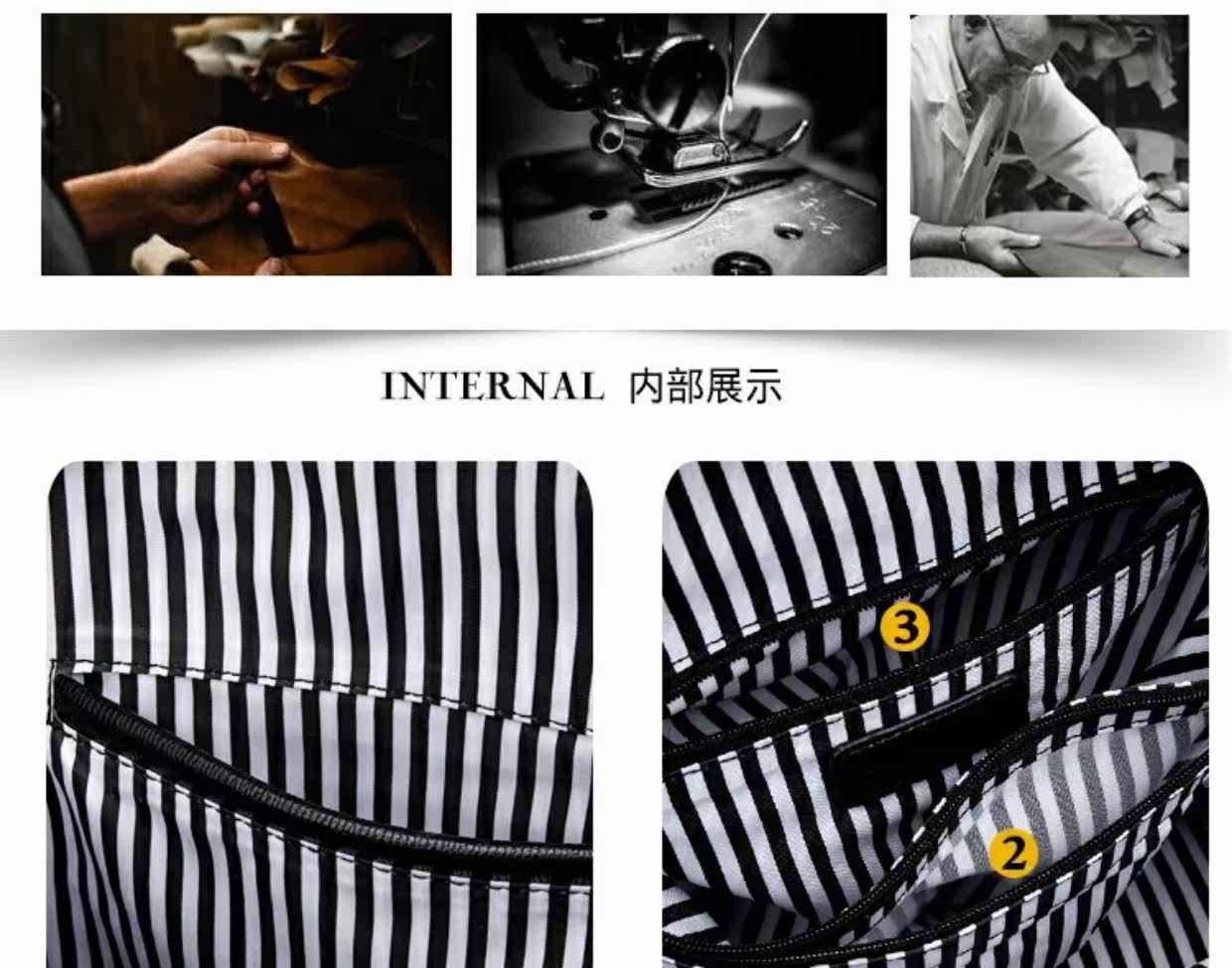 INTERNAL 内部展示

3

2