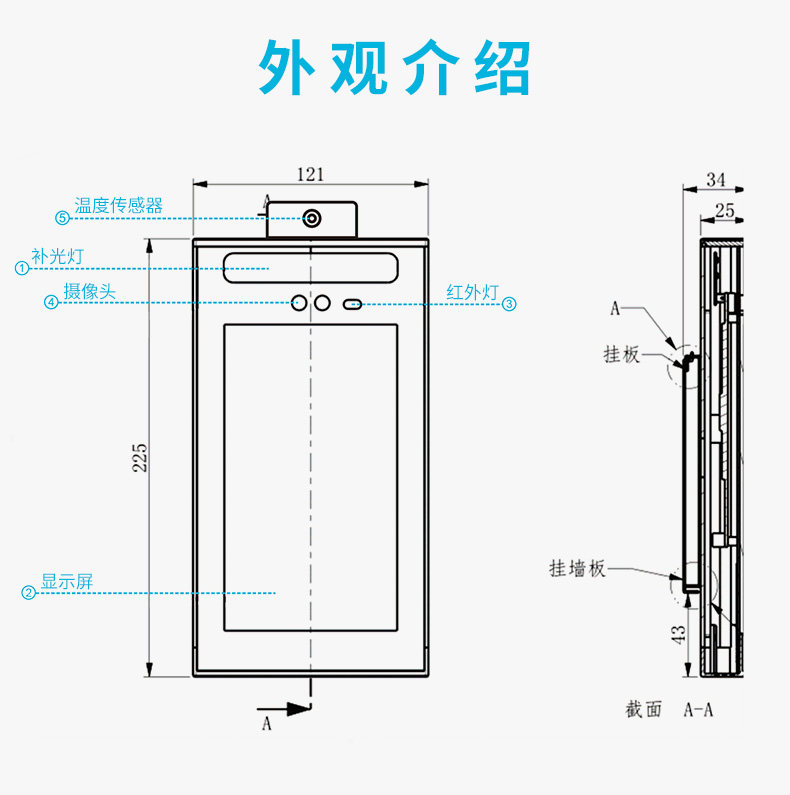 外观介绍

121

A

⑤ 温度传感器

① 补光灯

④ 摄像头

红外灯 ③

225

② 显示屏

A

34

25

A

挂板

挂墙板

43

截面 A-A