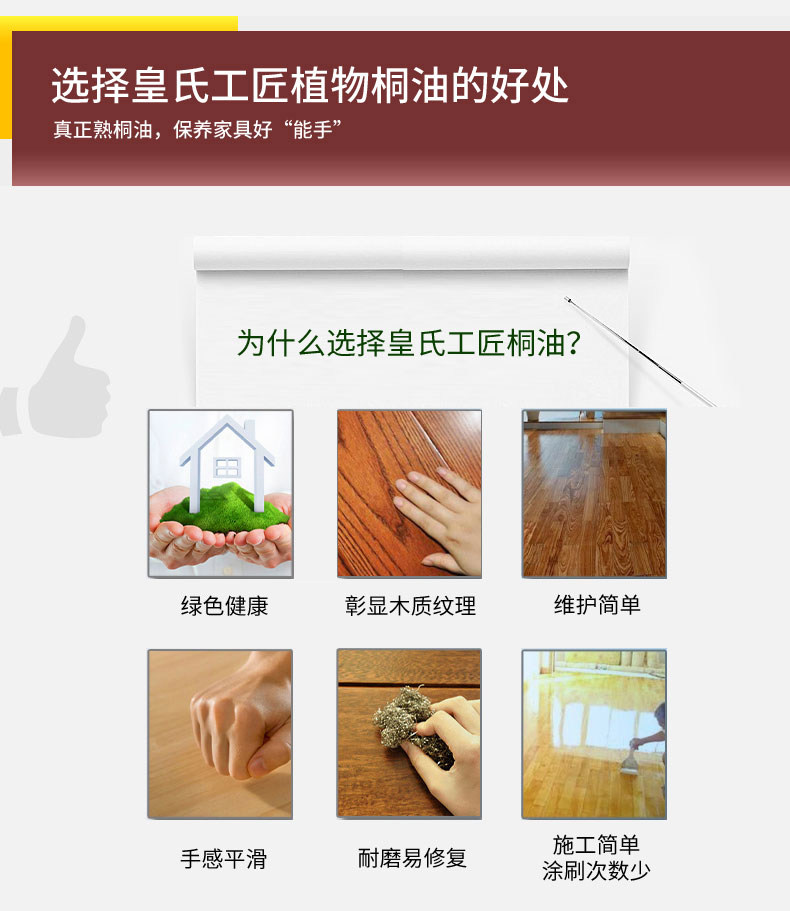 选择皇氏工匠植物桐油的好处

真正熟桐油，保养家具好“能手”

为什么选择皇氏工匠桐油？

绿色健康

彰显木质纹理

维护简单

手感平滑

耐磨易修复

施工简单
涂刷次数少