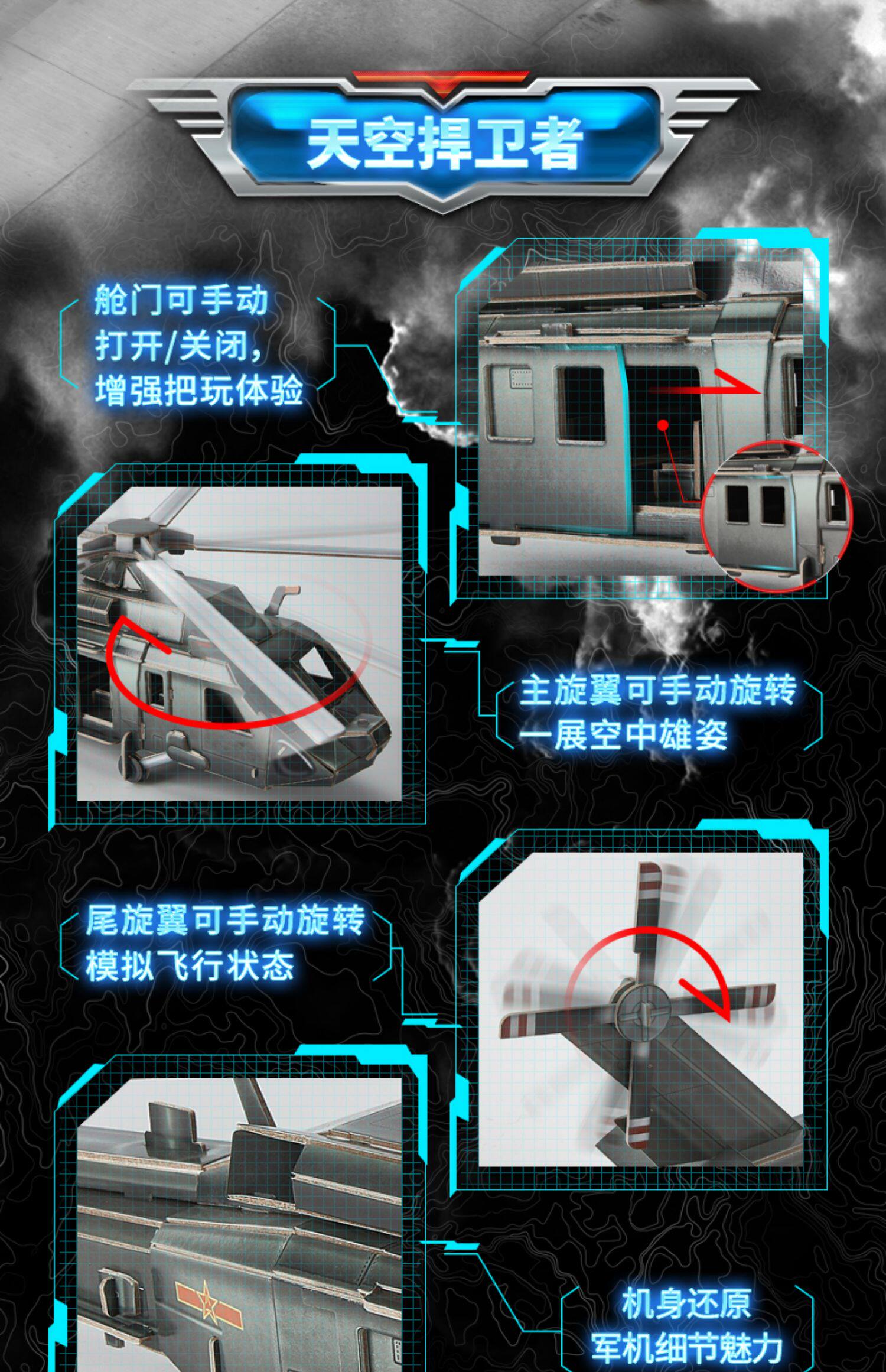 天空捍卫者

舱门可手动
打开/关闭，
增强把玩体验

主旋翼可手动旋转
一展空中雄姿

尾旋翼可手动旋转
模拟飞行状态

机身还原
军机细节魅力