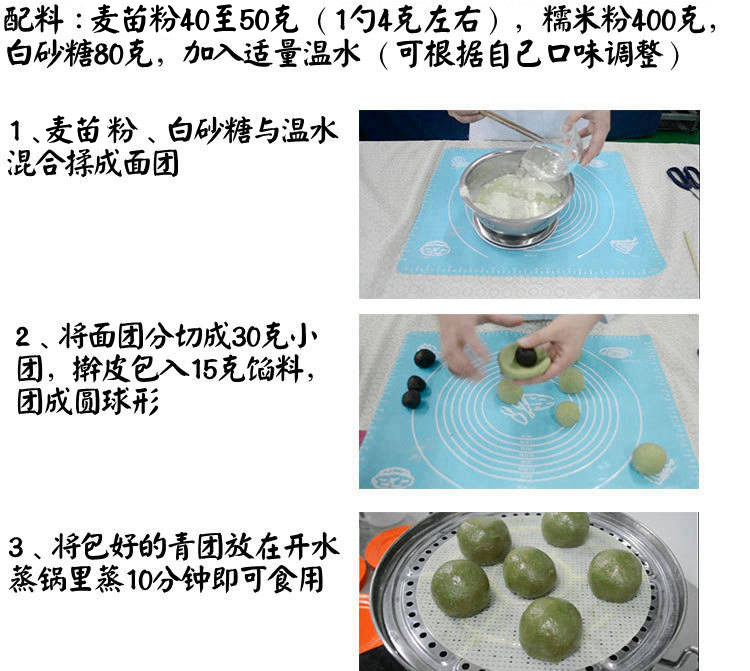 配料：麦苗粉40至50克（1勺4克左右），糯米粉400克，白砂糖80克，加入适量温水（可根据自己口味调整）

1、麦苗粉、白砂糖与温水混合揉成面团

2、将面团分切成30克小团，擀皮包入15克馅料，团成圆球形

3、将包好的青团放在开水蒸锅里蒸10分钟即可食用