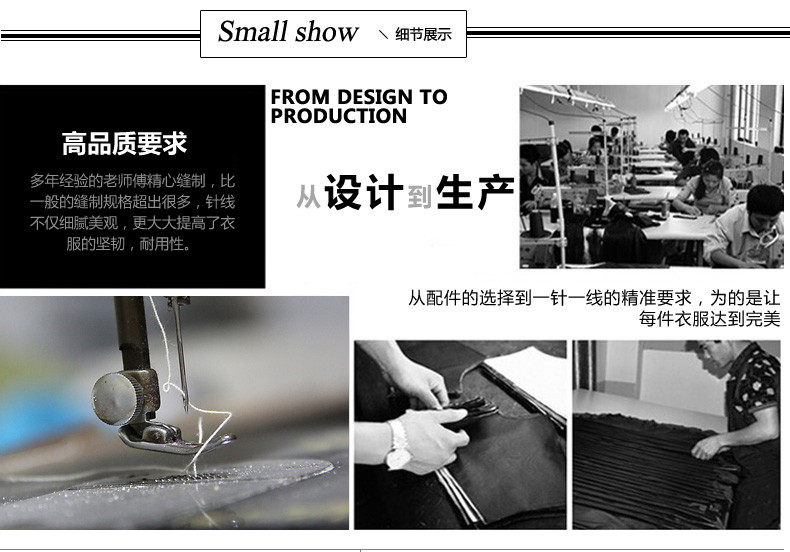 Small show 、细节展示

高品质要求

多年经验的老师傅精心缝制，比一般的缝制规格超出很多，针线不仅细腻美观，更大大提高了衣服的坚韧，耐用性。

FROM DESIGN TO PRODUCTION

从设计到生产

从配件的选择到一针一线的精准要求，为的是让每件衣服达到完美