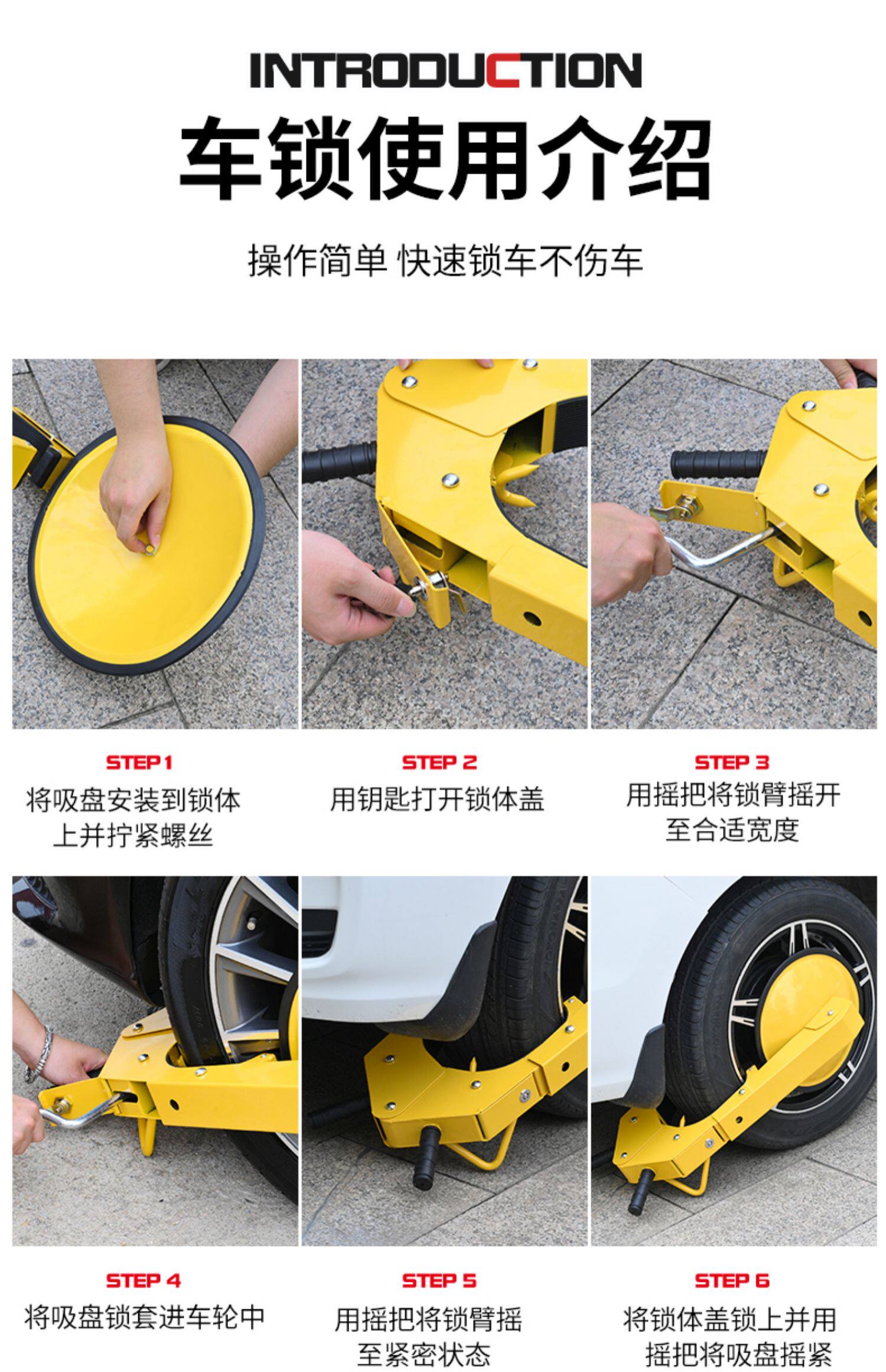 INTRODUCTION

车锁使用介绍

操作简单 快速锁车不伤车

STEP 1
将吸盘安装到锁体上并拧紧螺丝

STEP 2
用钥匙打开锁体盖

STEP 3
用摇把将锁臂摇开至合适宽度

STEP 4
将吸盘锁套进车轮中

STEP 5
用摇把将锁臂摇至紧密状态

STEP 6
将锁体盖锁上并用摇把将吸盘摇紧