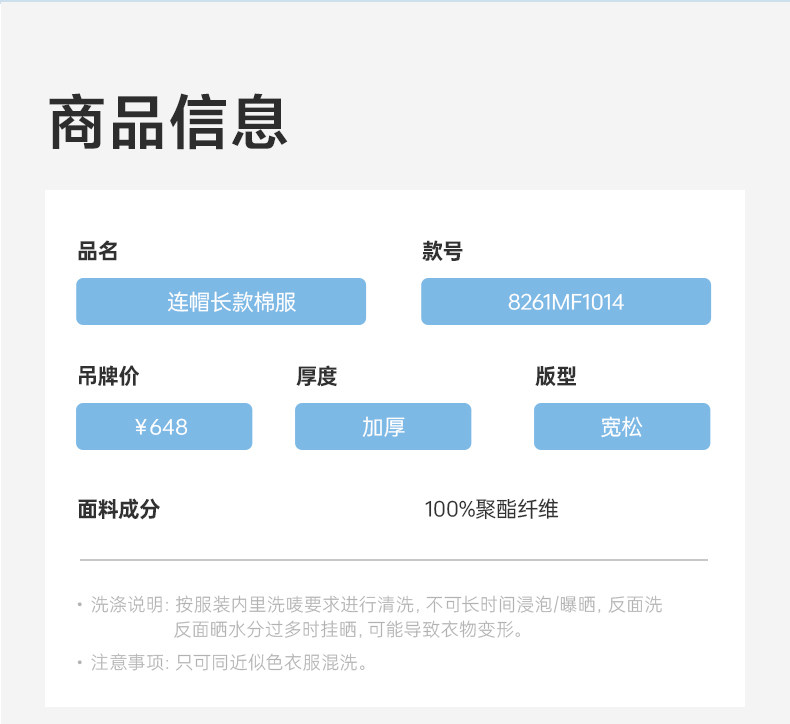 商品信息

品名
连帽长款棉服

款号
8261MF1014

吊牌价
¥648

厚度
加厚

版型
宽松

面料成分
100%聚酯纤维

• 洗涤说明: 按服装内里洗唛要求进行清洗, 不可长时间浸泡/曝晒, 反面洗反面晒水分过多时挂晒, 可能导致衣物变形。

• 注意事项: 只可同近似色衣服混洗。