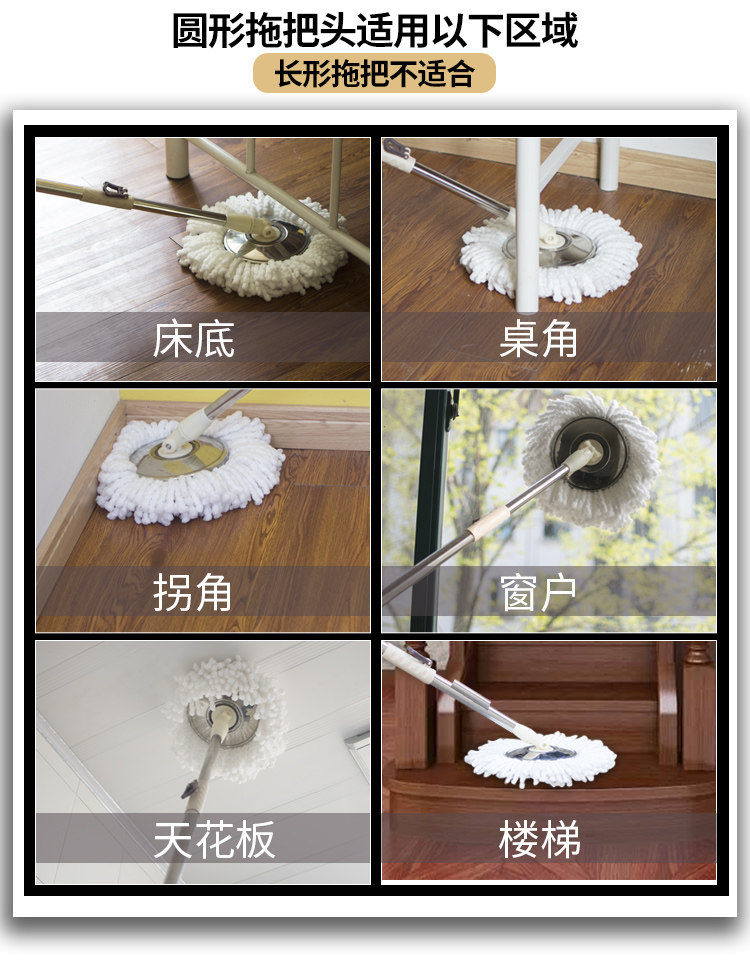 圆形拖把头适用以下区域
长形拖把不适合

床底

桌角

拐角

窗户

天花板

楼梯