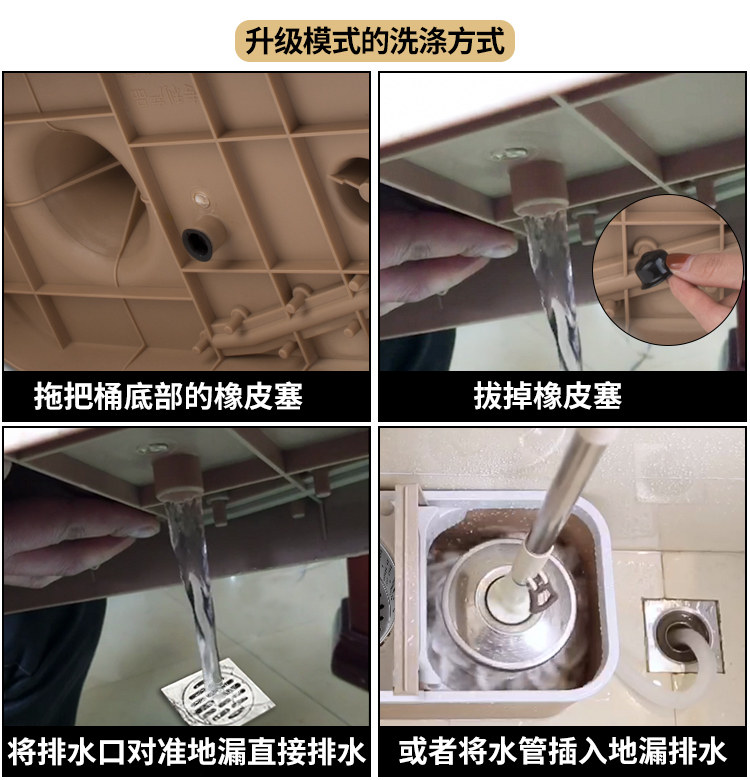 升级模式的洗涤方式

拖把桶底部的橡皮塞

拔掉橡皮塞

将排水口对准地漏直接排水

或者将水管插入地漏排水