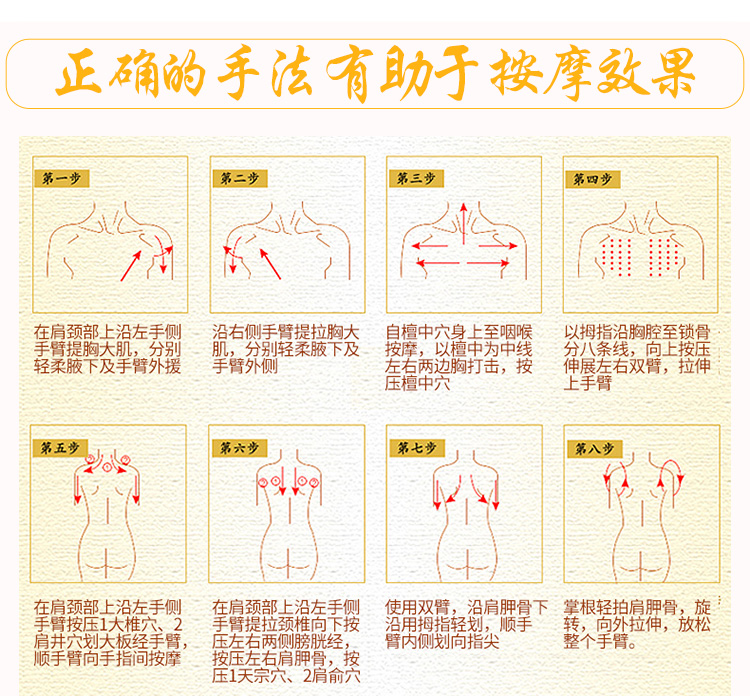 正确的手法有助于按摩效果

第一步

在肩颈部上沿左手侧手臂提胸大肌，分别轻柔腋下及手臂外援

第二步

沿右侧手臂提拉胸大肌，分别轻柔腋下及手臂外侧

第三步

自檀中穴身上至咽喉按摩，以檀中为中线左右两边胸打击，按压檀中穴

第四步

以拇指沿胸腔至锁骨分八条线，向上按压伸展左右双臂，拉伸上手臂

第五步

在肩颈部上沿左手侧手臂按压1大椎穴、2肩井穴划大板经手臂，顺手臂向手指间按摩

第六步

在肩颈部上沿左手侧手臂提拉颈椎向下按压左右两侧膀胱经，按压左右肩胛骨，按压1天宗穴、2肩俞穴

第七步

使用双臂，沿肩胛骨下沿用拇指轻划，顺手臂内侧划向指尖

第八步

掌根轻拍肩胛骨，旋转，向外拉伸，放松整个手臂。