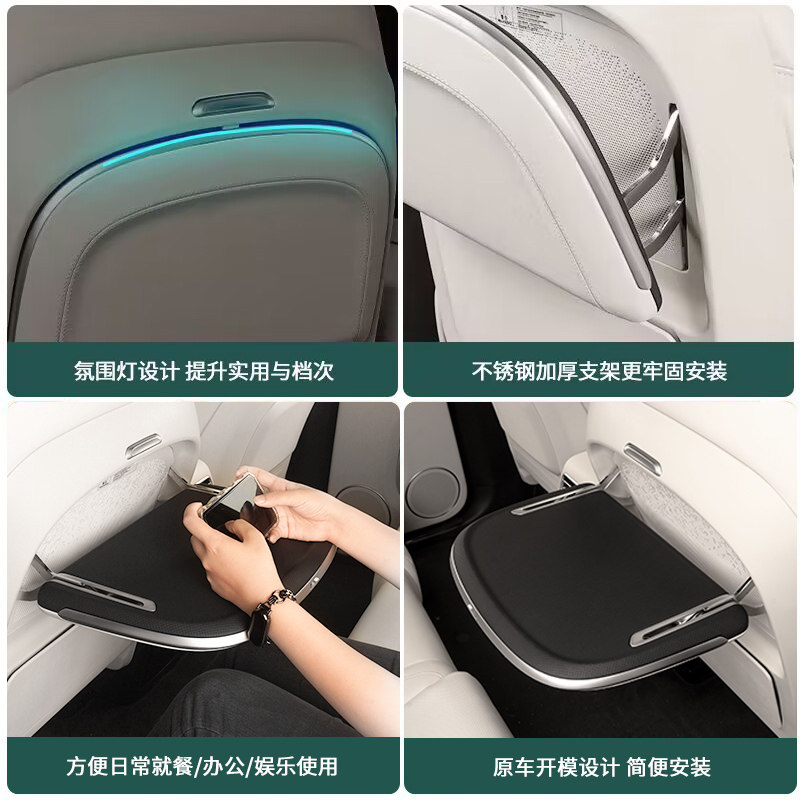 氛围灯设计 提升实用与档次

不锈钢加厚支架更牢固安装

方便日常就餐/办公/娱乐使用

原车开模设计 简便安装