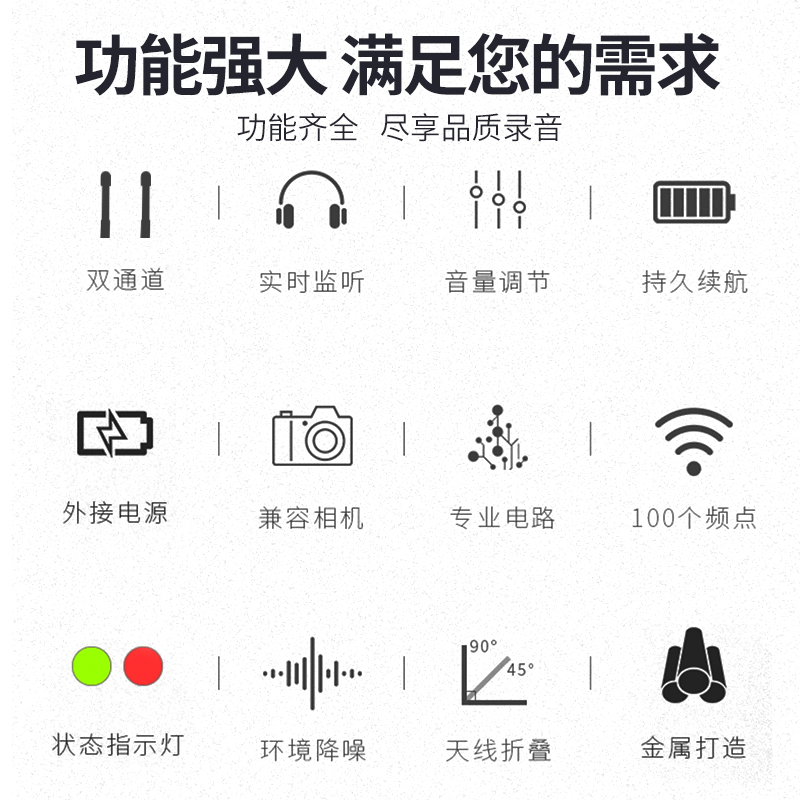 功能强大 满足您的需求

功能齐全 尽享品质录音

双通道

实时监听

音量调节

持久续航

外接电源

兼容相机

专业电路

100个频点

状态指示灯

环境降噪

90°
45°
天线折叠

金属打造