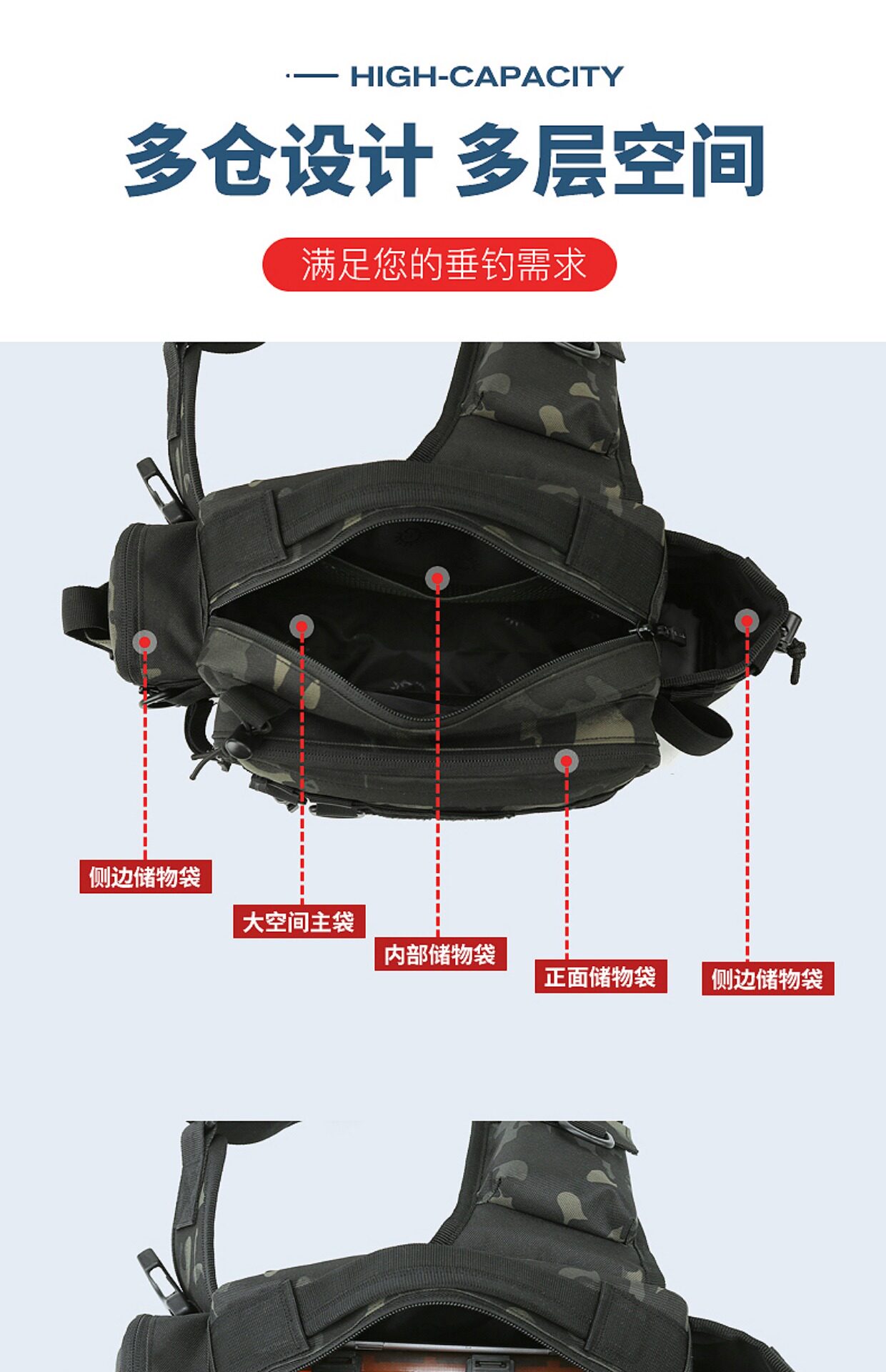 HIGH-CAPACITY

多仓设计 多层空间

满足您的垂钓需求

侧边储物袋

大空间主袋

内部储物袋

正面储物袋

侧边储物袋