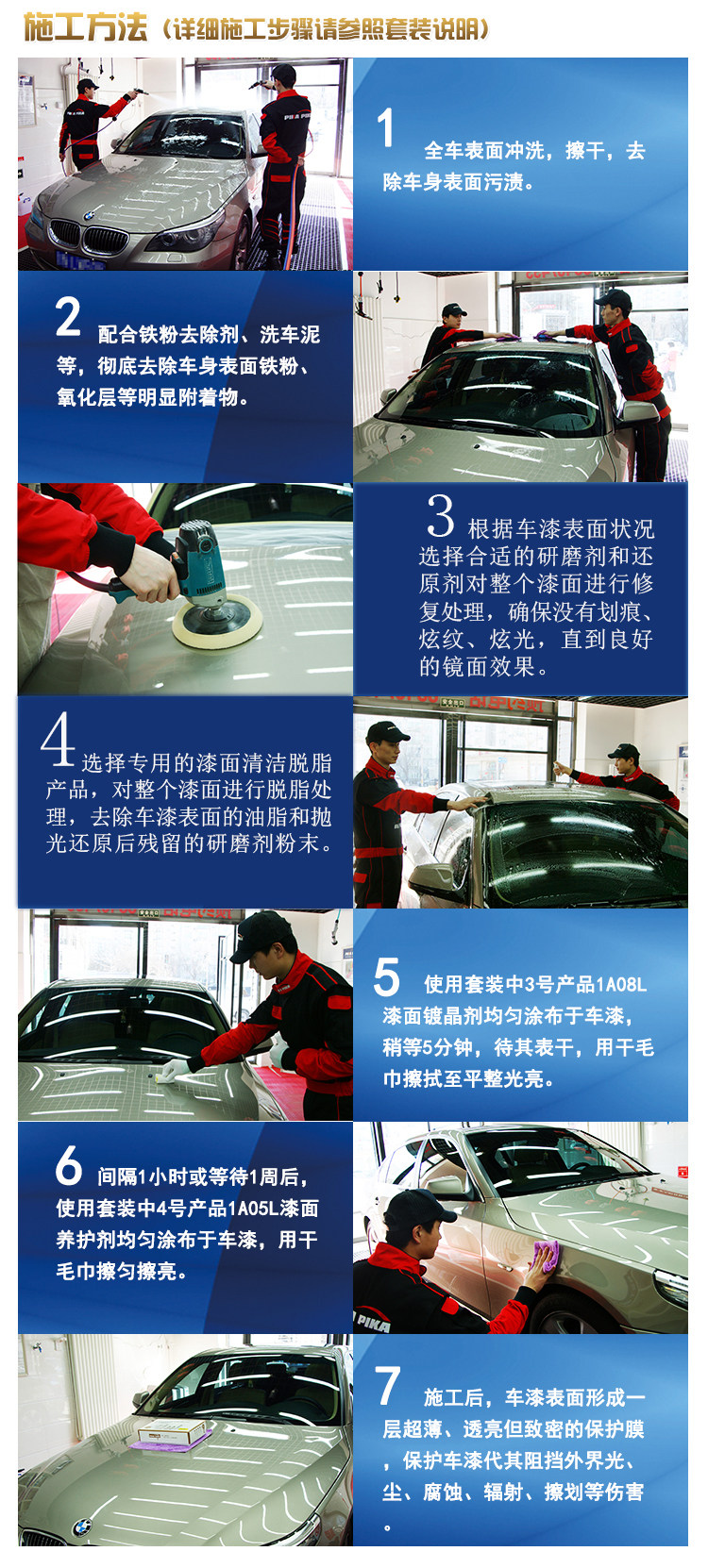 施工方法（详细施工步骤请参照套装说明）

1 全车表面冲洗，擦干，去除车身表面污渍。

2 配合铁粉去除剂、洗车泥等，彻底去除车身表面铁粉、氧化层等明显附着物。

3 根据车漆表面状况选择合适的研磨剂和还原剂对整个漆面进行修复处理，确保没有划痕、炫纹、炫光，直到良好的镜面效果。

4 选择专用的漆面清洁脱脂产品，对整个漆面进行脱脂处理，去除车漆表面的油脂和抛光还原后残留的研磨剂粉末。

5 使用套装中3号产品1A08L漆面镀晶剂均匀涂布于车漆，稍等5分钟，待其表干，用干毛巾擦拭至平整光亮。

6 间隔1小时或等待1周后，使用套装中4号产品1A05L漆面养护剂均匀涂布于车漆，用干毛巾擦匀擦亮。

PIKA

7 施工后，车漆表面形成一层超薄、透亮但致密的保护膜，保护车漆代其阻挡外界光、尘、腐蚀、辐射、擦划等伤害。