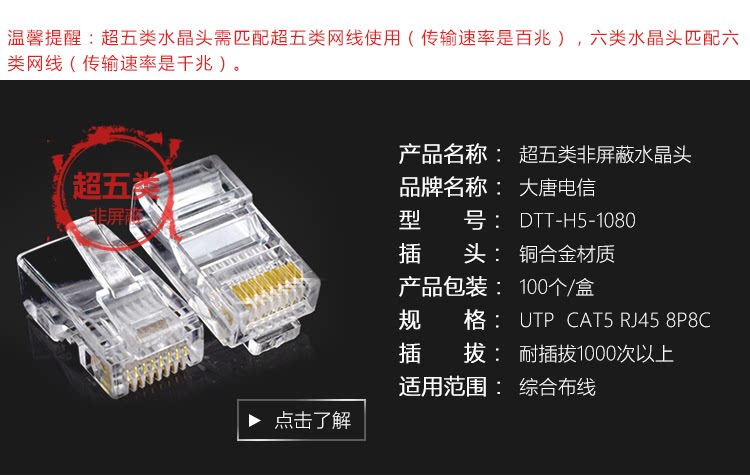 温馨提醒：超五类水晶头需匹配超五类网线使用（传输速率是百兆），六类水晶头匹配六类网线（传输速率是千兆）。

超五类
非屏蔽

产品名称： 超五类非屏蔽水晶头
品牌名称： 大唐电信
型　　号： DTT-H5-1080
插　　头： 铜合金材质
产品包装： 100个/盒
规　　格： UTP CAT5 RJ45 8P8C
插　　拔： 耐插拔1000次以上
适用范围： 综合布线

▶ 点击了解