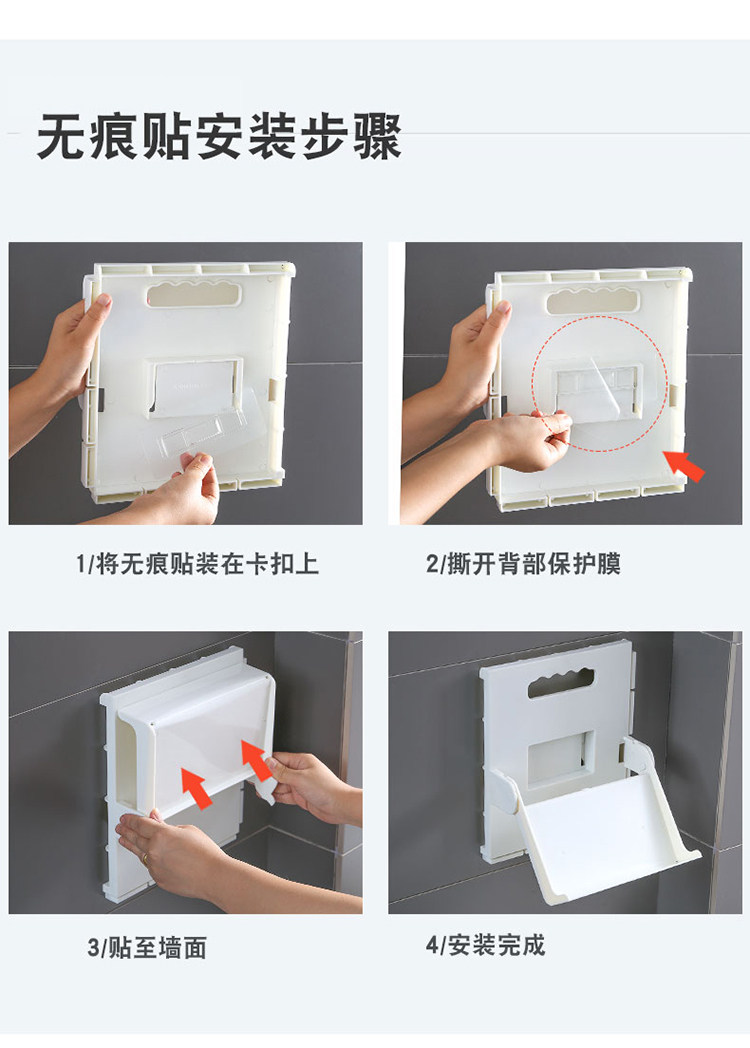 无痕贴安装步骤

1/将无痕贴装在卡扣上

2/撕开背部保护膜

3/贴至墙面

4/安装完成