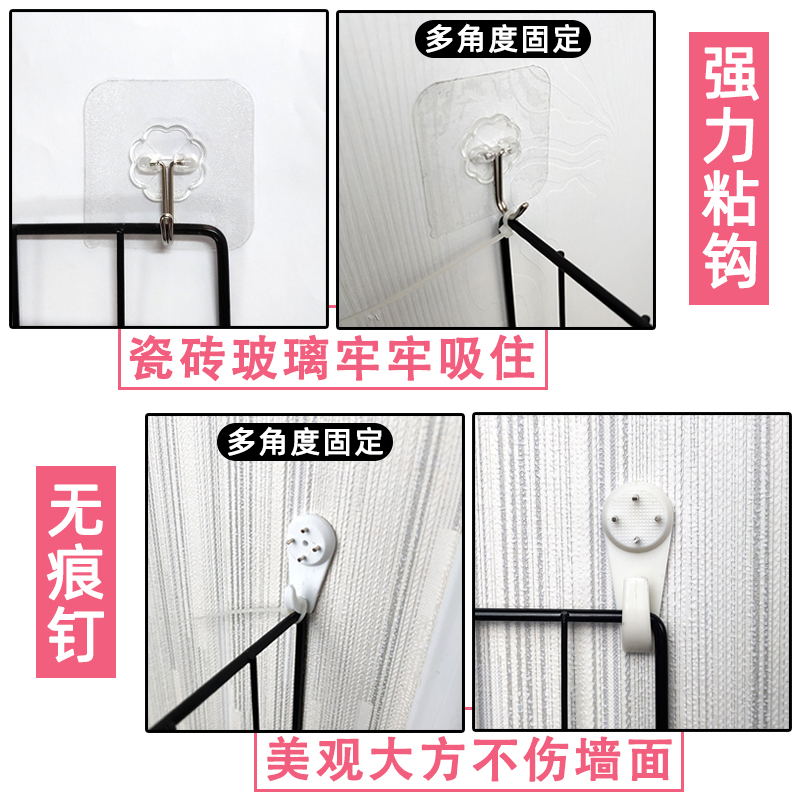 多角度固定

强力粘钩

瓷砖玻璃牢牢吸住

多角度固定

无痕钉

美观大方不伤墙面